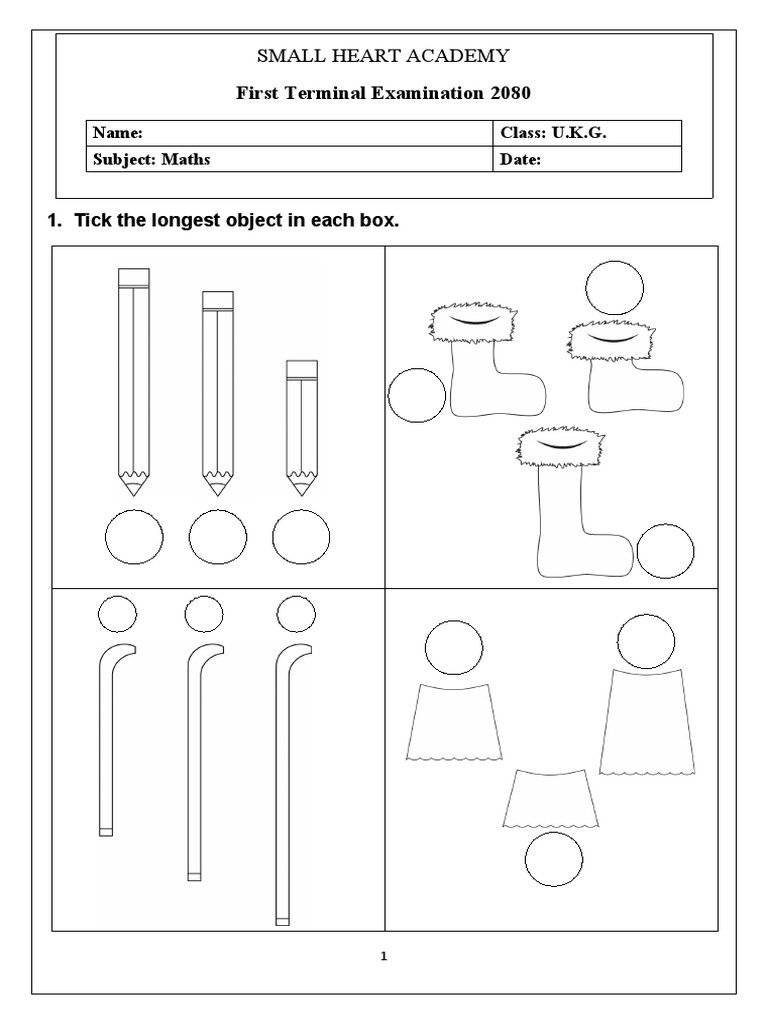 SMALL HEART ACADEMY

First Terminal Examination 2080

| Name: | Class: U.K.G. |
|---|---|
| Subject: Maths | Date: |

1. Tick the longest object in each box.

1