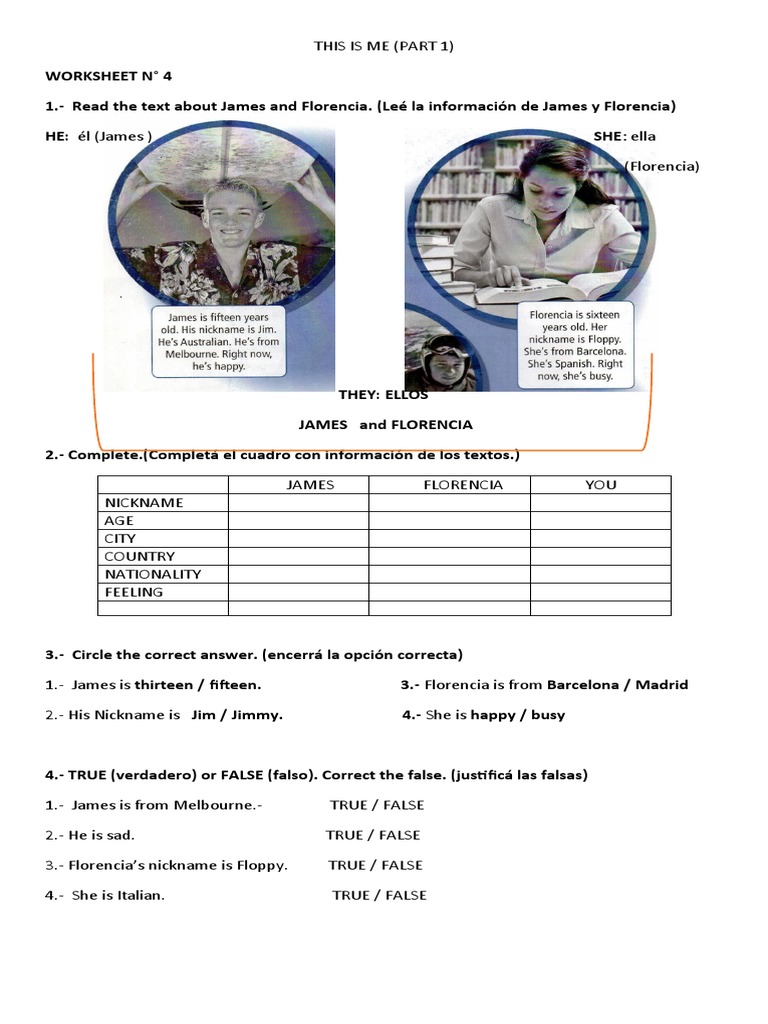 THIS IS ME (PART 1)

WORKSHEET N° 4

1.- Read the text about James and Florencia. (Leé la información de James y Florencia)

HE: él (James )

SHE: ella (Florencia)

James is fifteen years old. His nickname is Jim. He's Australian. He's from Melbourne. Right now, he's happy.

Florencia is sixteen years old. Her nickname is Floppy. She's from Barcelona. She's Spanish. Right now, she's busy.

THEY: ELLOS

JAMES and FLORENCIA

2.- Complete.(Completá el cuadro con información de los textos.)

| | JAMES | FLORENCIA | YOU |
|---|---|---|---|
| NICKNAME | | | |
| AGE | | | |
| CITY | | | |
| COUNTRY | | | |
| NATIONALITY | | | |
| FEELING | | | |
| | | | |

3.- Circle the correct answer. (encerrá la opción correcta)

1.- James is thirteen / fifteen.

2.- His Nickname is Jim / Jimmy.

3.- Florencia is from Barcelona / Madrid

4.- She is happy / busy

4.- TRUE (verdadero) or FALSE (falso). Correct the false. (justificá las falsas)

1.- James is from Melbourne.- TRUE / FALSE

2.- He is sad. TRUE / FALSE

3.- Florencia's nickname is Floppy. TRUE / FALSE

4.- She is Italian. TRUE / FALSE