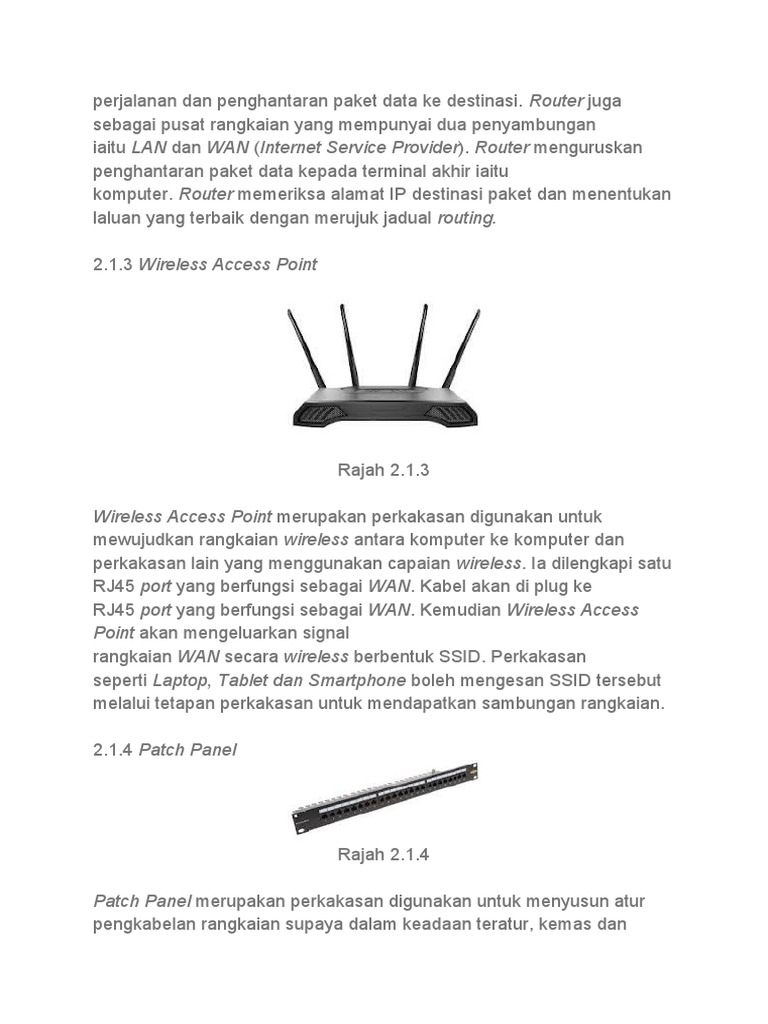 perjalanan dan penghantaran paket data ke destinasi. Router juga sebagai pusat rangkaian yang mempunyai dua penyambungan iaitu LAN dan WAN (Internet Service Provider). Router menguruskan penghantaran paket data kepada terminal akhir iaitu komputer. Router memeriksa alamat IP destinasi paket dan menentukan laluan yang terbaik dengan merujuk jadual routing.

2.1.3 Wireless Access Point

Rajah 2.1.3

Wireless Access Point merupakan perkakasan digunakan untuk mewujudkan rangkaian wireless antara komputer ke komputer dan perkakasan lain yang menggunakan capaian wireless. Ia dilengkapi satu RJ45 port yang berfungsi sebagai WAN. Kabel akan di plug ke RJ45 port yang berfungsi sebagai WAN. Kemudian Wireless Access Point akan mengeluarkan signal rangkaian WAN secara wireless berbentuk SSID. Perkakasan seperti Laptop, Tablet dan Smartphone boleh mengesan SSID tersebut melalui tetapan perkakasan untuk mendapatkan sambungan rangkaian.

2.1.4 Patch Panel

Rajah 2.1.4

Patch Panel merupakan perkakasan digunakan untuk menyusun atur pengkabelan rangkaian supaya dalam keadaan teratur, kemas dan