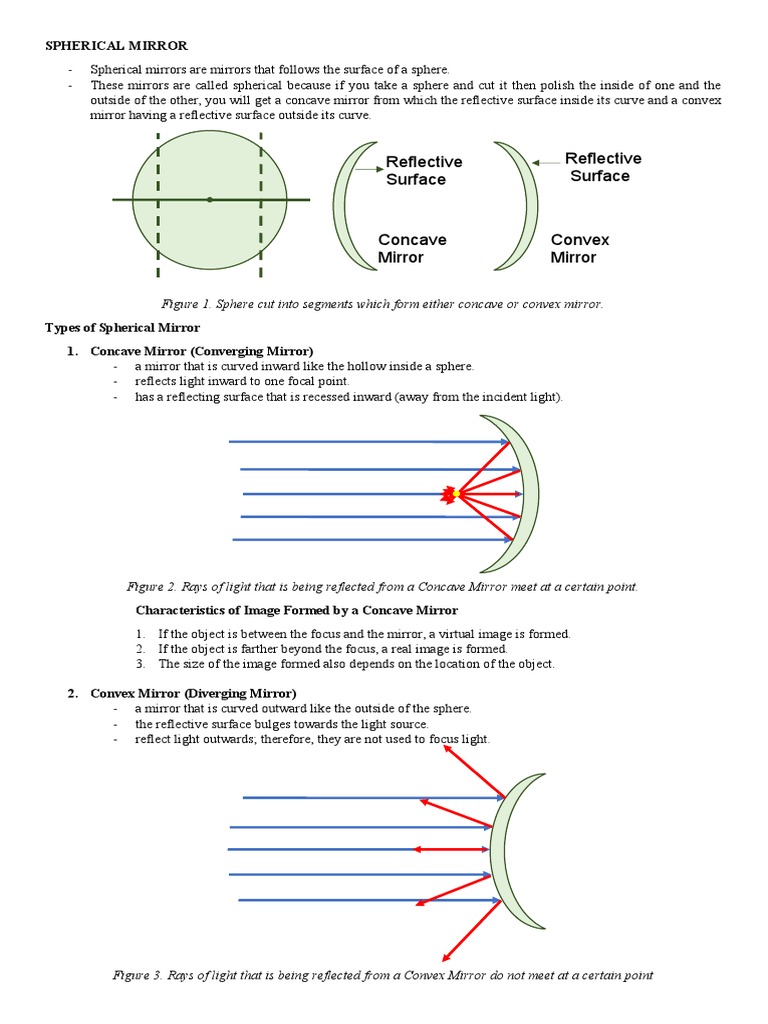 SPHERICAL MIRROR

- Spherical mirrors are mirrors that follows the surface of a sphere.
- These mirrors are called spherical because if you take a sphere and cut it then polish the inside of one and the outside of the other, you will get a concave mirror from which the reflective surface inside its curve and a convex mirror having a reflective surface outside its curve.

Reflective Surface

Concave Mirror

Reflective Surface

Convex Mirror

Figure 1. Sphere cut into segments which form either concave or convex mirror.

Types of Spherical Mirror

1. Concave Mirror (Converging Mirror)
- a mirror that is curved inward like the hollow inside a sphere.
- reflects light inward to one focal point.
- has a reflecting surface that is recessed inward (away from the incident light).

Figure 2. Rays of light that is being reflected from a Concave Mirror meet at a certain point.

Characteristics of Image Formed by a Concave Mirror

1. If the object is between the focus and the mirror, a virtual image is formed.
2. If the object is farther beyond the focus, a real image is formed.
3. The size of the image formed also depends on the location of the object.

2. Convex Mirror (Diverging Mirror)
- a mirror that is curved outward like the outside of the sphere.
- the reflective surface bulges towards the light source.
- reflect light outwards; therefore, they are not used to focus light.

Figure 3. Rays of light that is being reflected from a Convex Mirror do not meet at a certain point