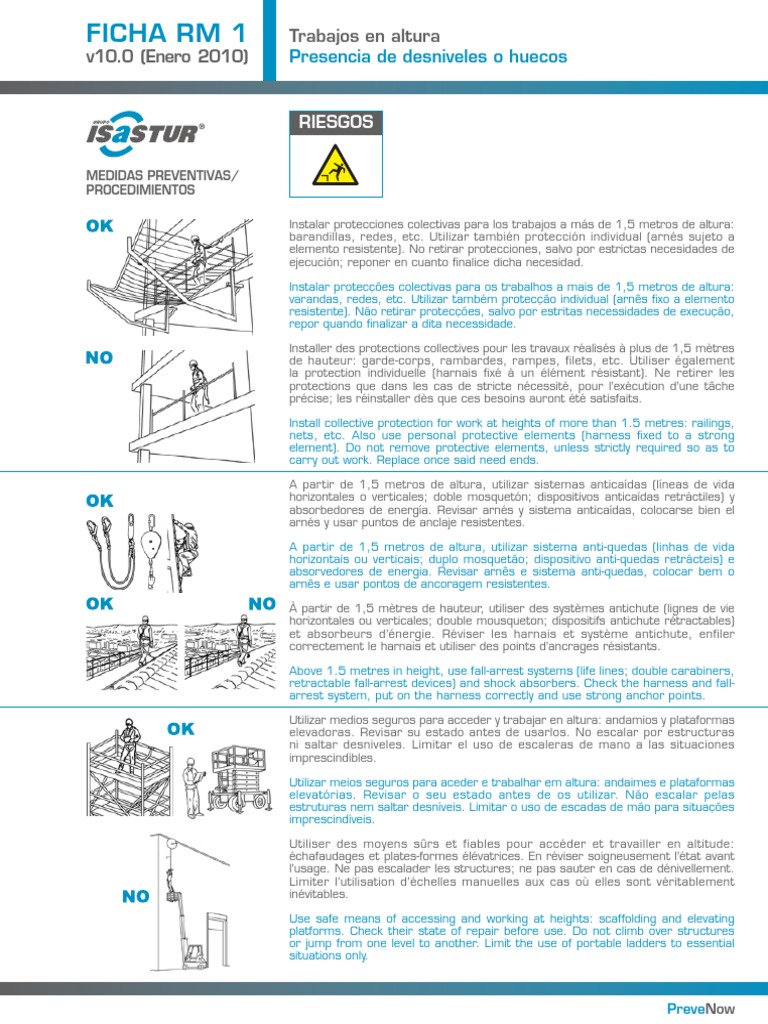 FICHA RM 1
v10.0 (Enero 2010)

Trabajos en altura
Presencia de desniveles o huecos

GRUPO ISASTUR®

MEDIDAS PREVENTIVAS/ PROCEDIMIENTOS

RIESGOS

OK

NO

Instalar protecciones colectivas para los trabajos a más de 1,5 metros de altura: barandillas, redes, etc. Utilizar también protección individual (arnés sujeto a elemento resistente). No retirar protecciones, salvo por estrictas necesidades de ejecución; reponer en cuanto finalice dicha necesidad.

Instalar protecções colectivas para os trabalhos a mais de 1,5 metros de altura: varandas, redes, etc. Utilizar também protecção individual (arnês fixo a elemento resistente). Não retirar protecções, salvo por estritas necessidades de execução, repor quando finalizar a dita necessidade.

Installer des protections collectives pour les travaux réalisés à plus de 1,5 mètres de hauteur: garde-corps, rambardes, rampes, filets, etc. Utiliser également la protection individuelle (harnais fixé à un élément résistant). Ne retirer les protections que dans les cas de stricte nécessité, pour l'exécution d'une tâche précise; les réinstaller dès que ces besoins auront été satisfaits.

Install collective protection for work at heights of more than 1.5 metres: railings, nets, etc. Also use personal protective elements (harness fixed to a strong element). Do not remove protective elements, unless strictly required so as to carry out work. Replace once said need ends.

OK

OK

NO

A partir de 1,5 metros de altura, utilizar sistemas anticaídas (líneas de vida horizontales o verticales; doble mosquetón; dispositivos anticaídas retráctiles) y absorbedores de energía. Revisar arnés y sistema anticaídas, colocarse bien el arnés y usar puntos de anclaje resistentes.

A partir de 1,5 metros de altura, utilizar sistema anti-quedas (linhas de vida horizontais ou verticais; duplo mosquetão; dispositivo anti-quedas retrácteis) e absorvedores de energia. Revisar arnês e sistema anti-quedas, colocar bem o arnês e usar pontos de ancoragem resistentes.

À partir de 1,5 mètres de hauteur, utiliser des systèmes antichute (lignes de vie horizontales ou verticales; double mousqueton; dispositifs antichute rétractables) et absorbeurs d'énergie. Réviser les harnais et système antichute, enfiler correctement le harnais et utiliser des points d'ancrages résistants.

Above 1.5 metres in height, use fall-arrest systems (life lines; double carabiners, retractable fall-arrest devices) and shock absorbers. Check the harness and fall-arrest system, put on the harness correctly and use strong anchor points.

OK

NO

Utilizar medios seguros para acceder y trabajar en altura: andamios y plataformas elevadoras. Revisar su estado antes de usarlos. No escalar por estructuras ni saltar desniveles. Limitar el uso de escaleras de mano a las situaciones imprescindibles.

Utilizar meios seguros para aceder e trabalhar em altura: andaimes e plataformas elevatórias. Revisar o seu estado antes de os utilizar. Não escalar pelas estruturas nem saltar desníveis. Limitar o uso de escadas de mão para situações imprescindíveis.

Utiliser des moyens sûrs et fiables pour accéder et travailler en altitude: échafaudages et plates-formes élévatrices. En réviser soigneusement l'état avant l'usage. Ne pas escalader les structures; ne pas sauter en cas de dénivellement. Limiter l'utilisation d'échelles manuelles aux cas où elles sont véritablement inévitables.

Use safe means of accessing and working at heights: scaffolding and elevating platforms. Check their state of repair before use. Do not climb over structures or jump from one level to another. Limit the use of portable ladders to essential situations only.

PreveNow