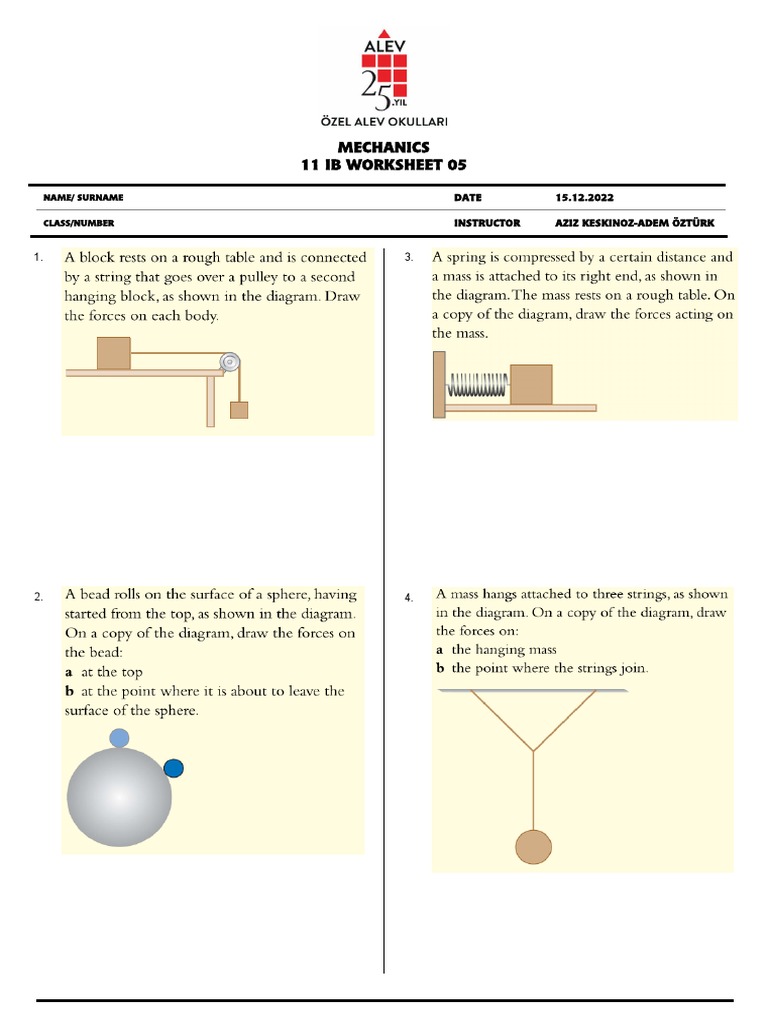 ALEV
25.YIL
ÖZEL ALEV OKULLARI

MECHANICS
11 IB WORKSHEET 05

| NAME/ SURNAME | | DATE | 15.12.2022 |
|---|---|---|---|
| CLASS/NUMBER | | INSTRUCTOR | AZIZ KESKINOZ-ADEM ÖZTÜRK |

1. A block rests on a rough table and is connected by a string that goes over a pulley to a second hanging block, as shown in the diagram. Draw the forces on each body.

2. A bead rolls on the surface of a sphere, having started from the top, as shown in the diagram. On a copy of the diagram, draw the forces on the bead:
a at the top
b at the point where it is about to leave the surface of the sphere.

3. A spring is compressed by a certain distance and a mass is attached to its right end, as shown in the diagram. The mass rests on a rough table. On a copy of the diagram, draw the forces acting on the mass.

4. A mass hangs attached to three strings, as shown in the diagram. On a copy of the diagram, draw the forces on:
a the hanging mass
b the point where the strings join.