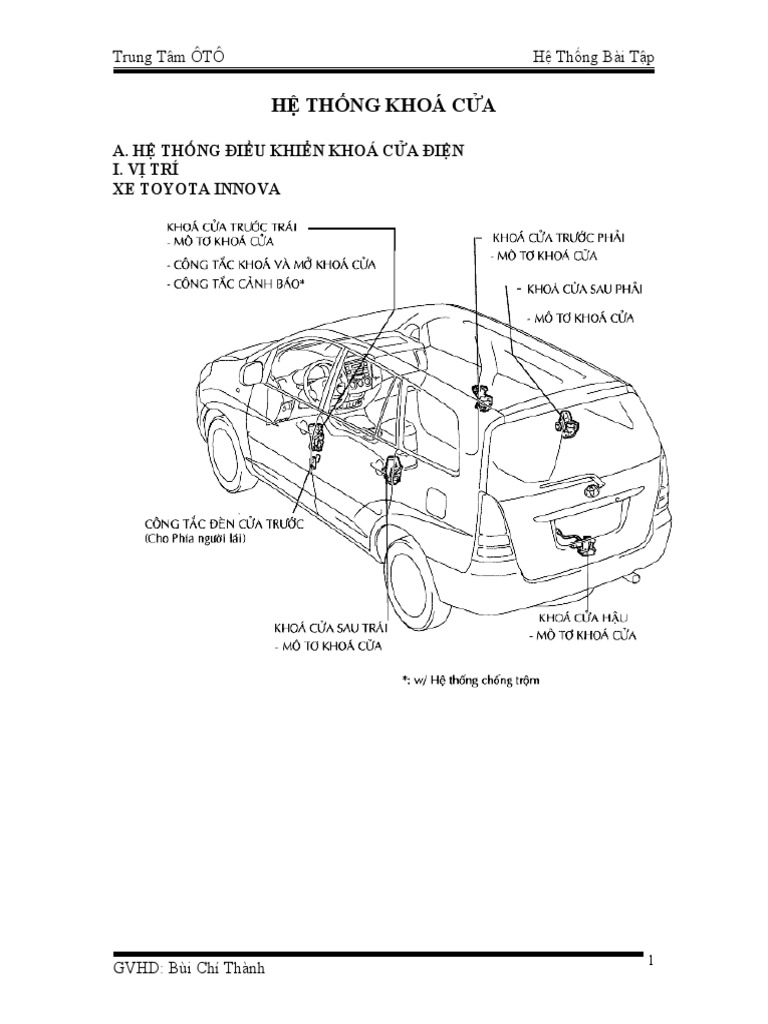 Trung Tâm ÔTÔ

Hệ Thống Bài Tập

HỆ THỐNG KHOÁ CỬA

A. HỆ THỐNG ĐIỀU KHIỂN KHOÁ CỬA ĐIỆN
I. VỊ TRÍ
XE TOYOTA INNOVA

KHOÁ CỬA TRƯỚC TRÁI
- MÔ TƠ KHOÁ CỬA
- CÔNG TẮC KHOÁ VÀ MỞ KHOÁ CỬA
- CÔNG TẮC CẢNH BÁO*

KHOÁ CỬA TRƯỚC PHẢI
- MÔ TƠ KHOÁ CỬA

- KHOÁ CỬA SAU PHẢI
- MÔ TƠ KHOÁ CỬA

CÔNG TẮC ĐÈN CỬA TRƯỚC
(Cho Phía người lái)

KHOÁ CỬA SAU TRÁI
- MÔ TƠ KHOÁ CỬA

KHOÁ CỬA HẬU
- MÔ TƠ KHOÁ CỬA

*: w/ Hệ thống chống trộm

GVHD: Bùi Chí Thành

1