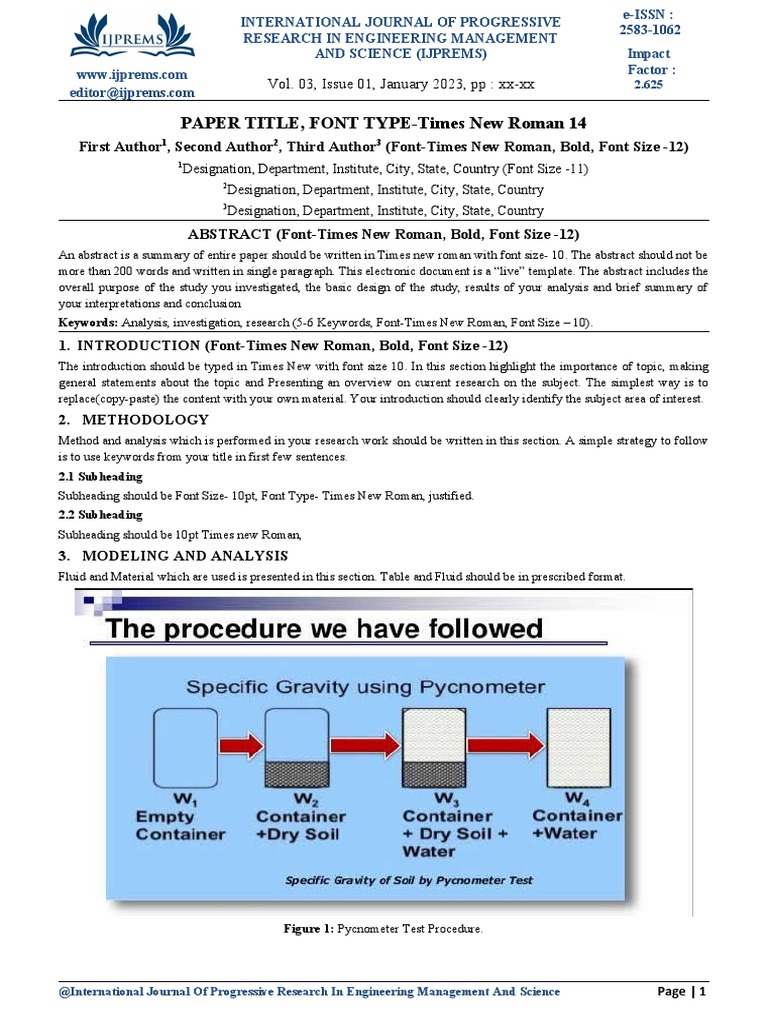 IJPREMS

www.ijprems.com
editor@ijprems.com

INTERNATIONAL JOURNAL OF PROGRESSIVE RESEARCH IN ENGINEERING MANAGEMENT AND SCIENCE (IJPREMS)

Vol. 03, Issue 01, January 2023, pp : xx-xx

e-ISSN : 2583-1062

Impact Factor : 2.625

PAPER TITLE, FONT TYPE-Times New Roman 14

First Author$^1$, Second Author$^2$, Third Author$^3$ (Font-Times New Roman, Bold, Font Size -12)

$^1$Designation, Department, Institute, City, State, Country (Font Size -11)

$^2$Designation, Department, Institute, City, State, Country

$^3$Designation, Department, Institute, City, State, Country

ABSTRACT (Font-Times New Roman, Bold, Font Size -12)

An abstract is a summary of entire paper should be written in Times new roman with font size- 10. The abstract should not be more than 200 words and written in single paragraph. This electronic document is a "live" template. The abstract includes the overall purpose of the study you investigated, the basic design of the study, results of your analysis and brief summary of your interpretations and conclusion

Keywords: Analysis, investigation, research (5-6 Keywords, Font-Times New Roman, Font Size – 10).

1. INTRODUCTION (Font-Times New Roman, Bold, Font Size -12)

The introduction should be typed in Times New with font size 10. In this section highlight the importance of topic, making general statements about the topic and Presenting an overview on current research on the subject. The simplest way is to replace(copy-paste) the content with your own material. Your introduction should clearly identify the subject area of interest.

2. METHODOLOGY

Method and analysis which is performed in your research work should be written in this section. A simple strategy to follow is to use keywords from your title in first few sentences.

2.1 Subheading

Subheading should be Font Size- 10pt, Font Type- Times New Roman, justified.

2.2 Subheading

Subheading should be 10pt Times new Roman,

3. MODELING AND ANALYSIS

Fluid and Material which are used is presented in this section. Table and Fluid should be in prescribed format.

The procedure we have followed

Specific Gravity using Pycnometer

$W_1$ Empty Container

$W_2$ Container +Dry Soil

$W_3$ Container + Dry Soil + Water

$W_4$ Container +Water

Specific Gravity of Soil by Pycnometer Test

Figure 1: Pycnometer Test Procedure.

@International Journal Of Progressive Research In Engineering Management And Science

Page | 1