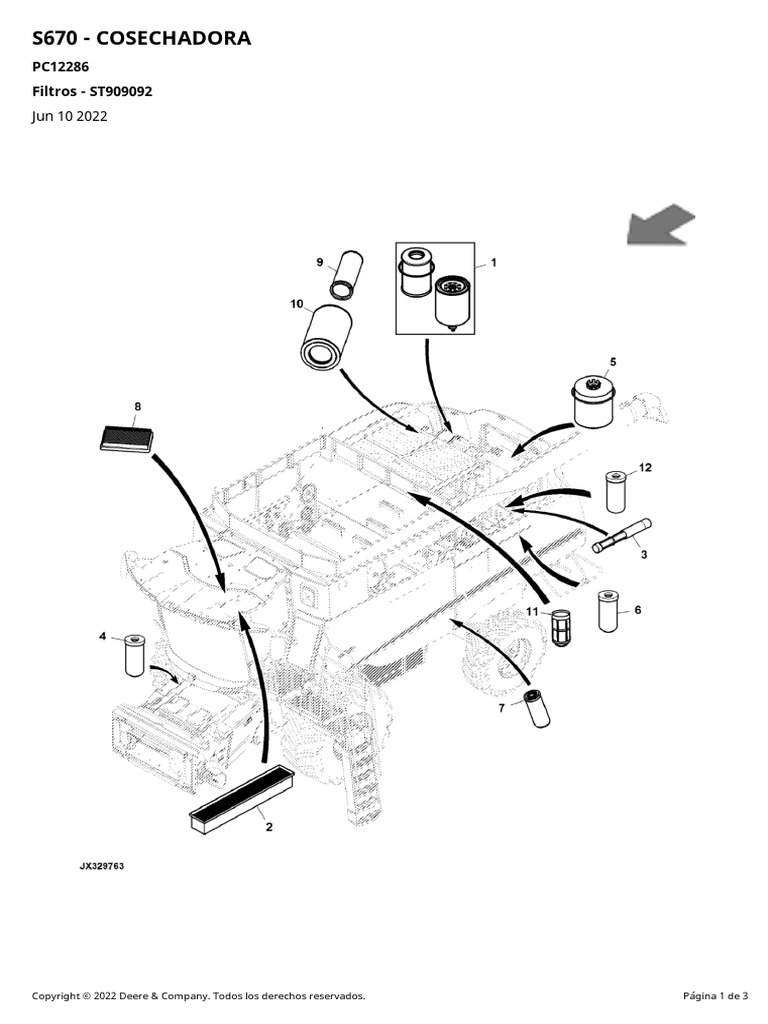 S670 - COSECHADORA

PC12286

Filtros - ST909092

Jun 10 2022

9

1

10

5

8

12

3

11

6

4

7

2

JX329763

Copyright © 2022 Deere & Company. Todos los derechos reservados.

Página 1 de 3