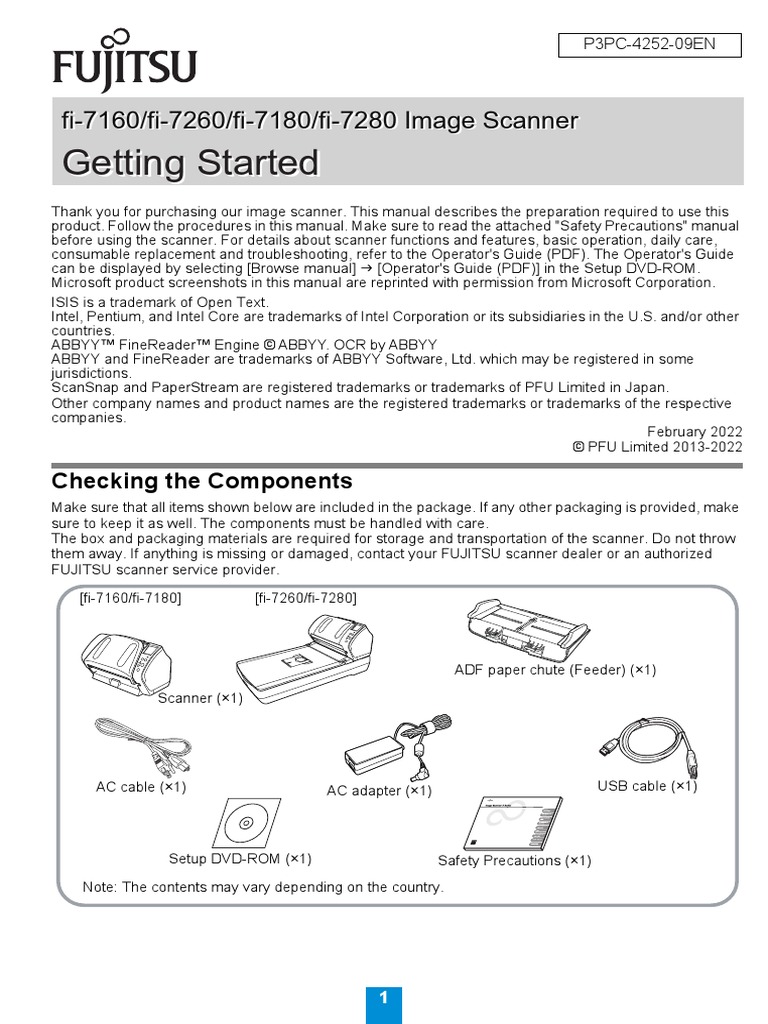 FUJITSU

P3PC-4252-09EN

fi-7160/fi-7260/fi-7180/fi-7280 Image Scanner

Getting Started

Thank you for purchasing our image scanner. This manual describes the preparation required to use this product. Follow the procedures in this manual. Make sure to read the attached "Safety Precautions" manual before using the scanner. For details about scanner functions and features, basic operation, daily care, consumable replacement and troubleshooting, refer to the Operator's Guide (PDF). The Operator's Guide can be displayed by selecting [Browse manual] → [Operator's Guide (PDF)] in the Setup DVD-ROM.
Microsoft product screenshots in this manual are reprinted with permission from Microsoft Corporation.

ISIS is a trademark of Open Text.
Intel, Pentium, and Intel Core are trademarks of Intel Corporation or its subsidiaries in the U.S. and/or other countries.
ABBYY™ FineReader™ Engine © ABBYY. OCR by ABBYY
ABBYY and FineReader are trademarks of ABBYY Software, Ltd. which may be registered in some jurisdictions.
ScanSnap and PaperStream are registered trademarks or trademarks of PFU Limited in Japan.
Other company names and product names are the registered trademarks or trademarks of the respective companies.

February 2022
© PFU Limited 2013-2022

Checking the Components

Make sure that all items shown below are included in the package. If any other packaging is provided, make sure to keep it as well. The components must be handled with care.
The box and packaging materials are required for storage and transportation of the scanner. Do not throw them away. If anything is missing or damaged, contact your FUJITSU scanner dealer or an authorized FUJITSU scanner service provider.

[fi-7160/fi-7180]
[fi-7260/fi-7280]
Scanner (×1)
ADF paper chute (Feeder) (×1)
AC cable (×1)
AC adapter (×1)
USB cable (×1)
Setup DVD-ROM (×1)
Safety Precautions (×1)
Note: The contents may vary depending on the country.

1