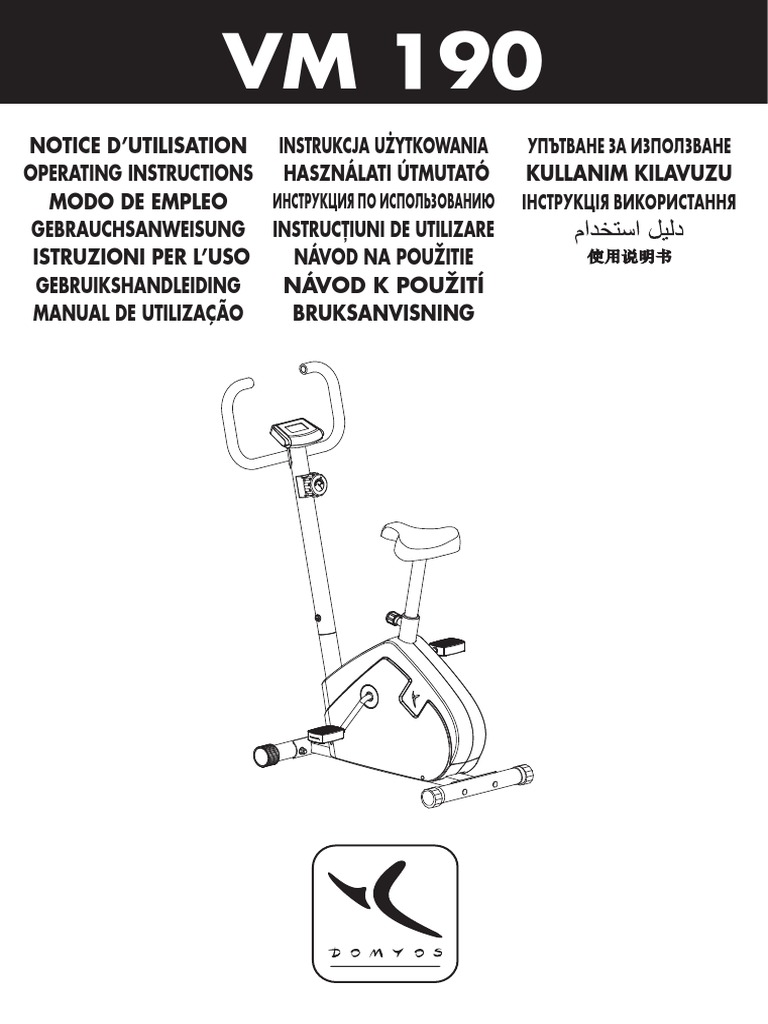 VM 190

NOTICE D'UTILISATION
OPERATING INSTRUCTIONS
MODO DE EMPLEO
GEBRAUCHSANWEISUNG
ISTRUZIONI PER L'USO
GEBRUIKSHANDLEIDING
MANUAL DE UTILIZAÇÃO

INSTRUKCJA UŻYTKOWANIA
HASZNÁLATI ÚTMUTATÓ
ИНСТРУКЦИЯ ПО ИСПОЛЬЗОВАНИЮ
INSTRUCȚIUNI DE UTILIZARE
NÁVOD NA POUŽITIE
NÁVOD K POUŽITÍ
BRUKSANVISNING

УПЪТВАНЕ ЗА ИЗПОЛЗВАНЕ
KULLANIM KILAVUZU
ІНСТРУКЦІЯ ВИКОРИСТАННЯ
دليل استخدام
使用说明书

DOMYOS