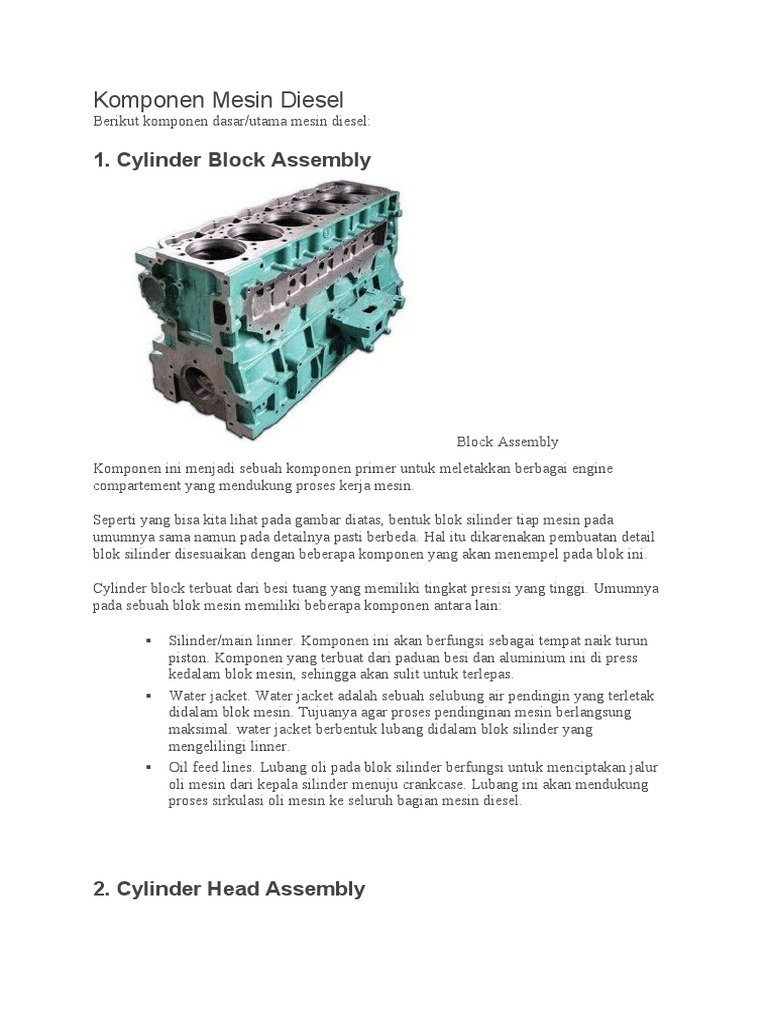 Komponen Mesin Diesel
Berikut komponen dasar/utama mesin diesel:

1. Cylinder Block Assembly

Block Assembly

Komponen ini menjadi sebuah komponen primer untuk meletakkan berbagai engine compartement yang mendukung proses kerja mesin.

Seperti yang bisa kita lihat pada gambar diatas, bentuk blok silinder tiap mesin pada umumnya sama namun pada detailnya pasti berbeda. Hal itu dikarenakan pembuatan detail blok silinder disesuaikan dengan beberapa komponen yang akan menempel pada blok ini.

Cylinder block terbuat dari besi tuang yang memiliki tingkat presisi yang tinggi. Umumnya pada sebuah blok mesin memiliki beberapa komponen antara lain:

▪ Silinder/main linner. Komponen ini akan berfungsi sebagai tempat naik turun piston. Komponen yang terbuat dari paduan besi dan aluminium ini di press kedalam blok mesin, sehingga akan sulit untuk terlepas.
▪ Water jacket. Water jacket adalah sebuah selubung air pendingin yang terletak didalam blok mesin. Tujuanya agar proses pendinginan mesin berlangsung maksimal. water jacket berbentuk lubang didalam blok silinder yang mengelilingi linner.
▪ Oil feed lines. Lubang oli pada blok silinder berfungsi untuk menciptakan jalur oli mesin dari kepala silinder menuju crankcase. Lubang ini akan mendukung proses sirkulasi oli mesin ke seluruh bagian mesin diesel.

2. Cylinder Head Assembly