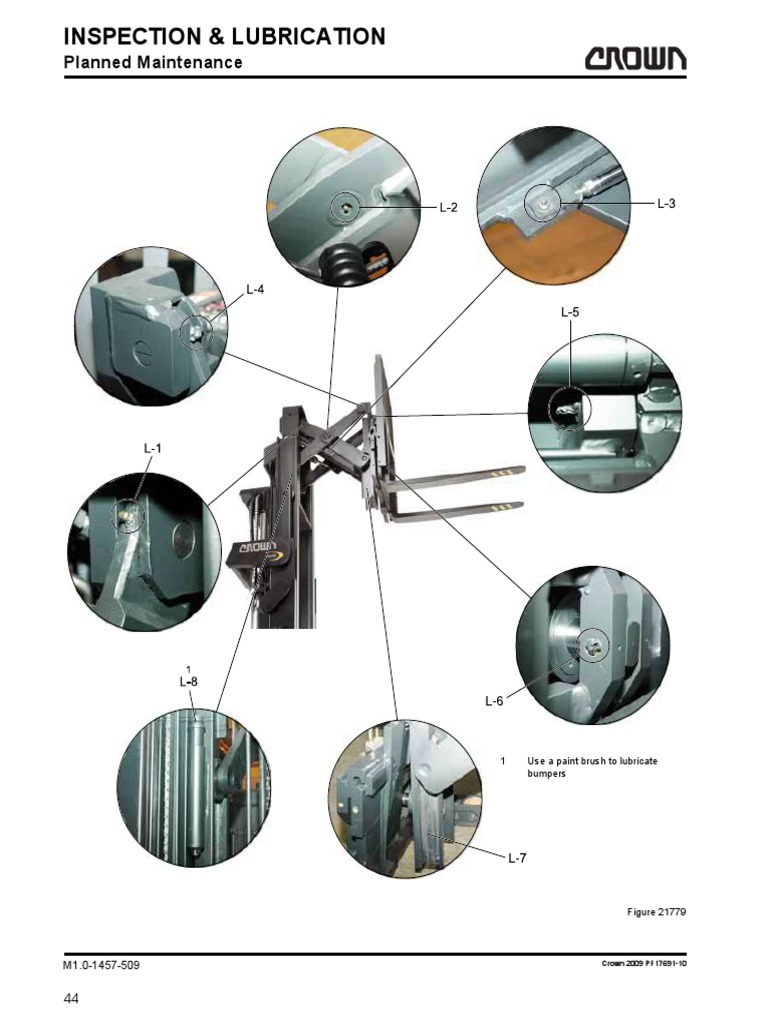 INSPECTION & LUBRICATION
Planned Maintenance

CROWN

L-2

L-3

L-4

L-5

L-1

CROWN

1
L-8

L-6

1 Use a paint brush to lubricate bumpers

L-7

Figure 21779

M1.0-1457-509

Crown 2009 PF17691-10

44