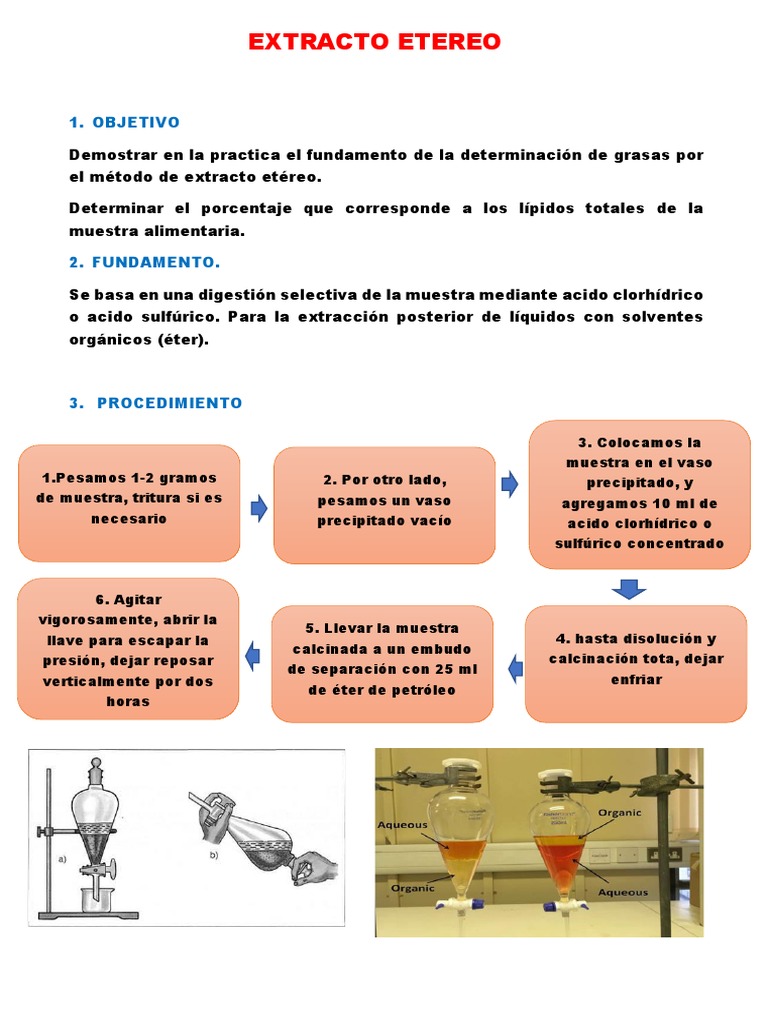 EXTRACTO ETEREO

1. OBJETIVO

Demostrar en la practica el fundamento de la determinación de grasas por el método de extracto etéreo.

Determinar el porcentaje que corresponde a los lípidos totales de la muestra alimentaria.

2. FUNDAMENTO.

Se basa en una digestión selectiva de la muestra mediante acido clorhídrico o acido sulfúrico. Para la extracción posterior de líquidos con solventes orgánicos (éter).

3. PROCEDIMIENTO

1.Pesamos 1-2 gramos de muestra, tritura si es necesario

2. Por otro lado, pesamos un vaso precipitado vacío

3. Colocamos la muestra en el vaso precipitado, y agregamos 10 ml de acido clorhídrico o sulfúrico concentrado

4. hasta disolución y calcinación tota, dejar enfriar

5. Llevar la muestra calcinada a un embudo de separación con 25 ml de éter de petróleo

6. Agitar vigorosamente, abrir la llave para escapar la presión, dejar reposar verticalmente por dos horas

a)

b)

Aqueous

Organic

Organic

Aqueous