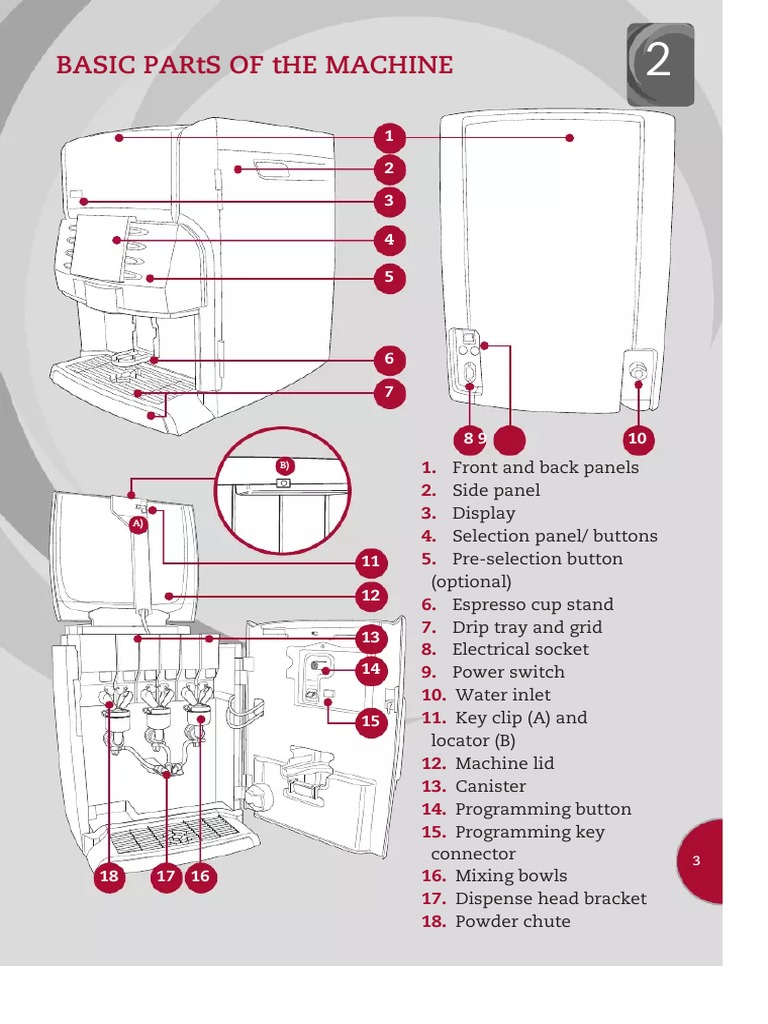 BASIC PARtS OF tHE MACHINE

2

1
2
3
4
5
6
7
8 9
10
B)
A)
11
12
13
14
15
18
17
16

1. Front and back panels
2. Side panel
3. Display
4. Selection panel/ buttons
5. Pre-selection button (optional)
6. Espresso cup stand
7. Drip tray and grid
8. Electrical socket
9. Power switch
10. Water inlet
11. Key clip (A) and locator (B)
12. Machine lid
13. Canister
14. Programming button
15. Programming key connector
16. Mixing bowls
17. Dispense head bracket
18. Powder chute

3