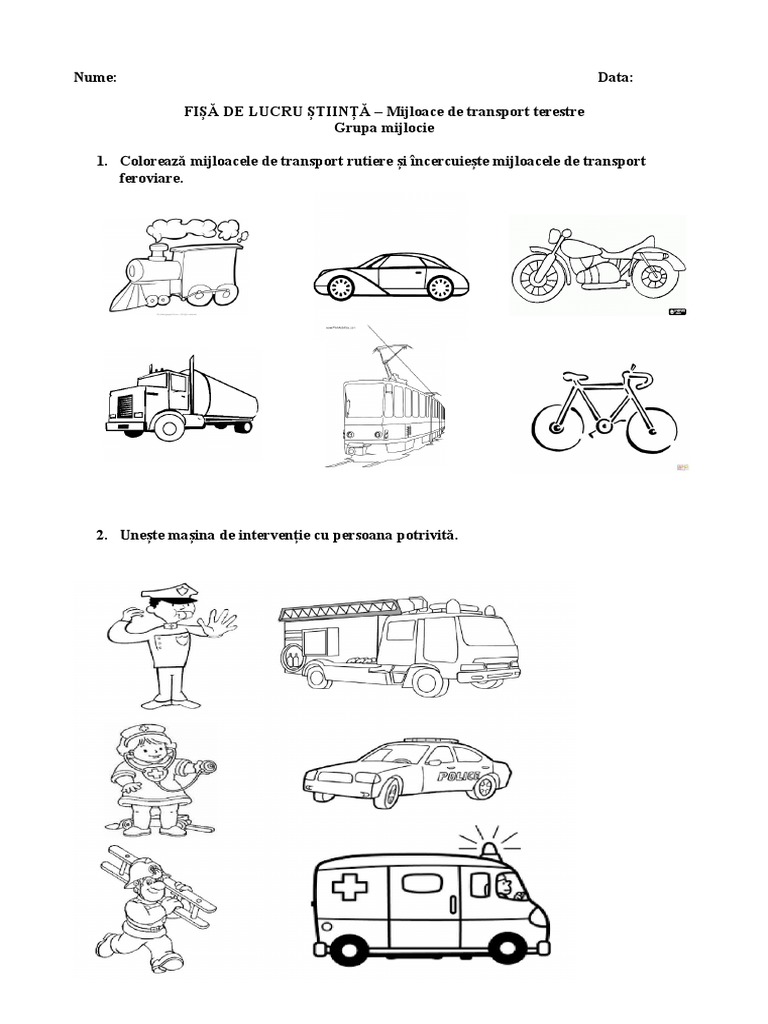 Nume: Data:

FIȘĂ DE LUCRU ȘTIINȚĂ – Mijloace de transport terestre
Grupa mijlocie

1. Colorează mijloacele de transport rutiere și încercuiește mijloacele de transport feroviare.

2. Unește mașina de intervenție cu persoana potrivită.

POLICE