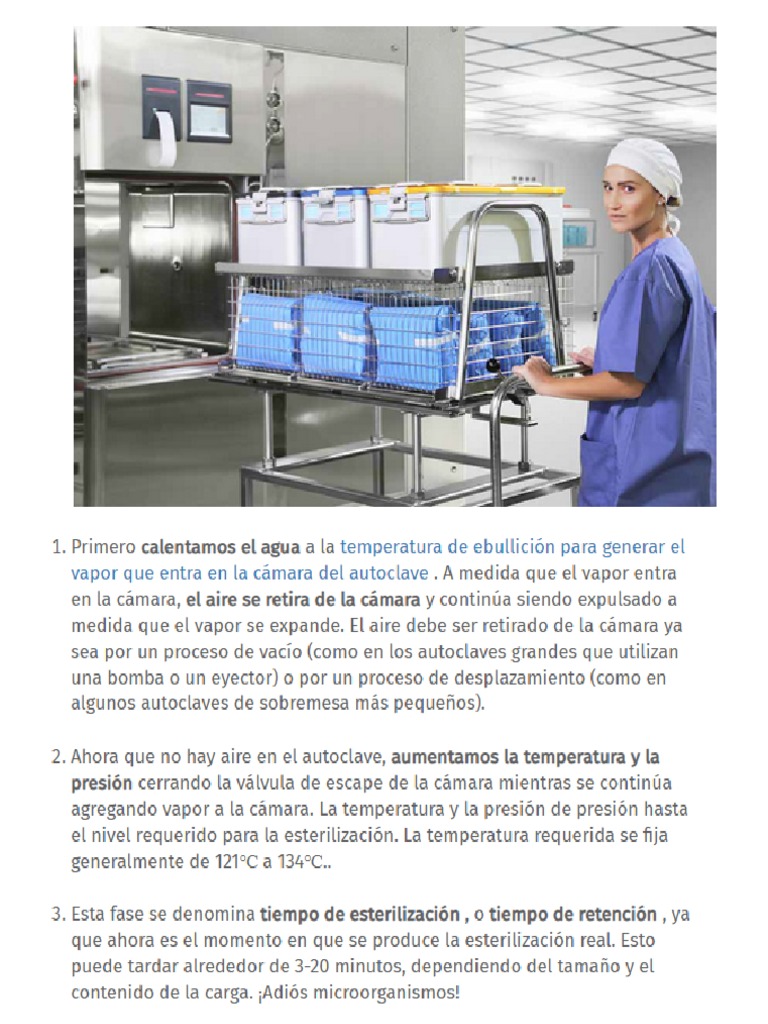 1. Primero calentamos el agua a la temperatura de ebullición para generar el vapor que entra en la cámara del autoclave . A medida que el vapor entra en la cámara, el aire se retira de la cámara y continúa siendo expulsado a medida que el vapor se expande. El aire debe ser retirado de la cámara ya sea por un proceso de vacío (como en los autoclaves grandes que utilizan una bomba o un eyector) o por un proceso de desplazamiento (como en algunos autoclaves de sobremesa más pequeños).

2. Ahora que no hay aire en el autoclave, aumentamos la temperatura y la presión cerrando la válvula de escape de la cámara mientras se continúa agregando vapor a la cámara. La temperatura y la presión de presión hasta el nivel requerido para la esterilización. La temperatura requerida se fija generalmente de 121°C a 134°C..

3. Esta fase se denomina tiempo de esterilización , o tiempo de retención , ya que ahora es el momento en que se produce la esterilización real. Esto puede tardar alrededor de 3-20 minutos, dependiendo del tamaño y el contenido de la carga. ¡Adiós microorganismos!