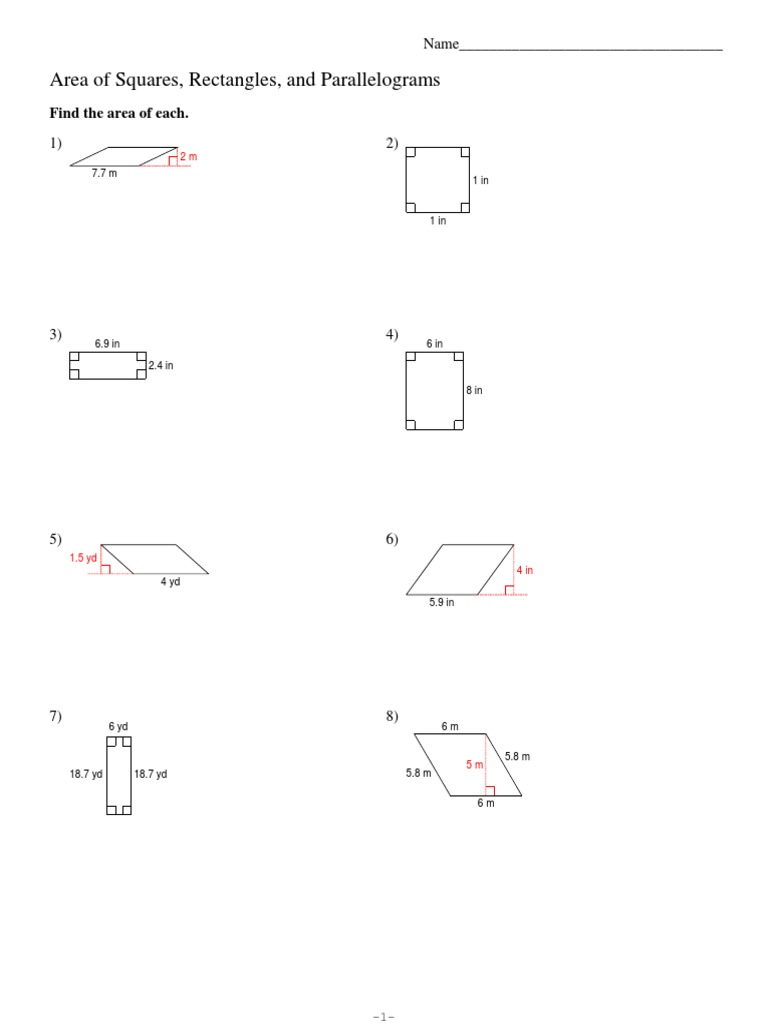 Name___________________________________

Area of Squares, Rectangles, and Parallelograms

Find the area of each.

1)
2 m
7.7 m

2)
1 in
1 in

3)
6.9 in
2.4 in

4)
6 in
8 in

5)
1.5 yd
4 yd

6)
4 in
5.9 in

7)
6 yd
18.7 yd
18.7 yd

8)
6 m
5.8 m
5 m
5.8 m
6 m

-1-