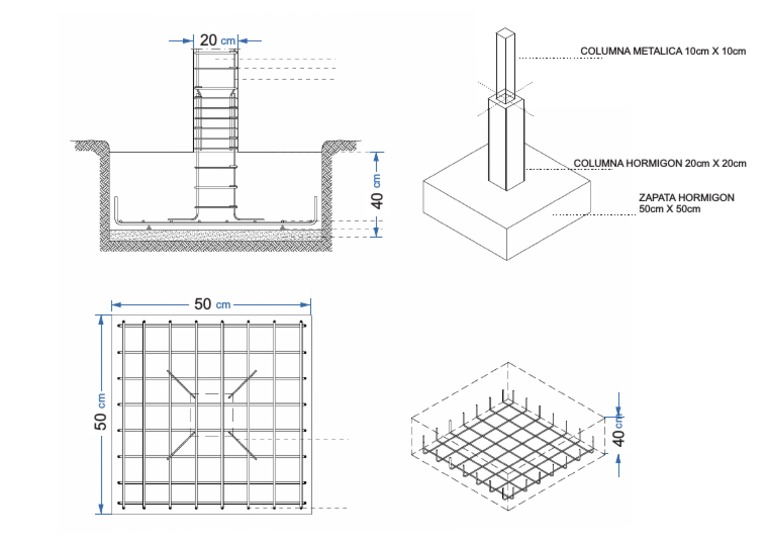 20 cm

40 cm

COLUMNA METALICA 10cm X 10cm

COLUMNA HORMIGON 20cm X 20cm

ZAPATA HORMIGON
50cm X 50cm

50 cm

50 cm

40 cm