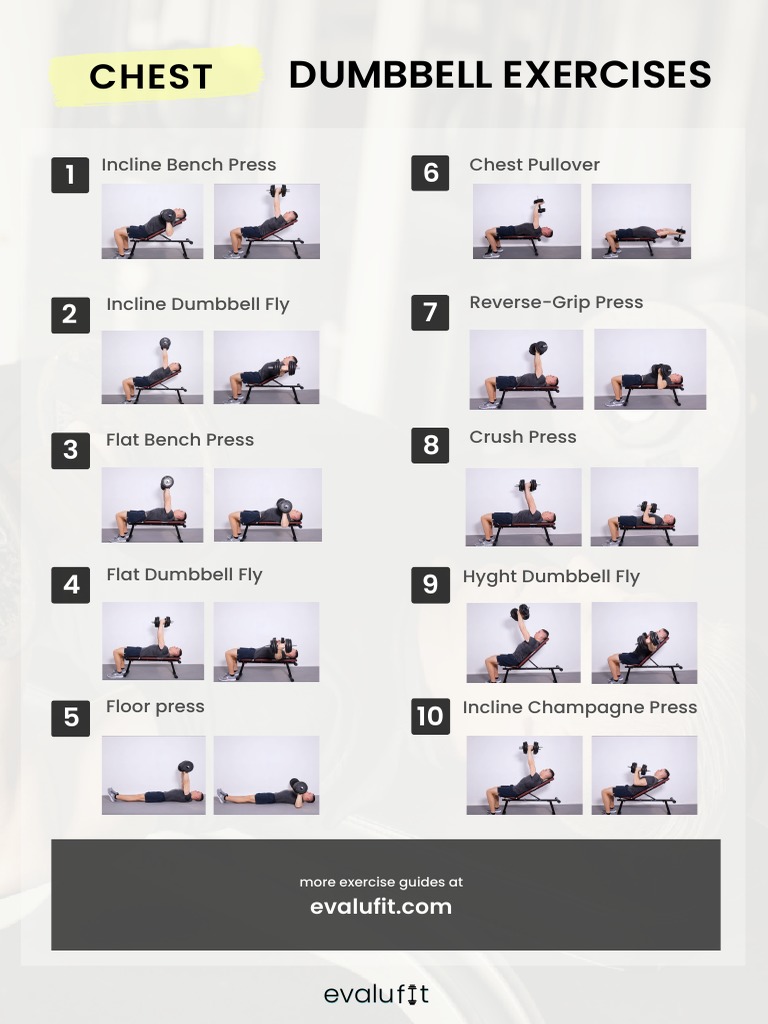 CHEST DUMBBELL EXERCISES

1 Incline Bench Press

2 Incline Dumbbell Fly

3 Flat Bench Press

4 Flat Dumbbell Fly

5 Floor press

6 Chest Pullover

7 Reverse-Grip Press

8 Crush Press

9 Hyght Dumbbell Fly

10 Incline Champagne Press

more exercise guides at
evalufit.com

evalufit