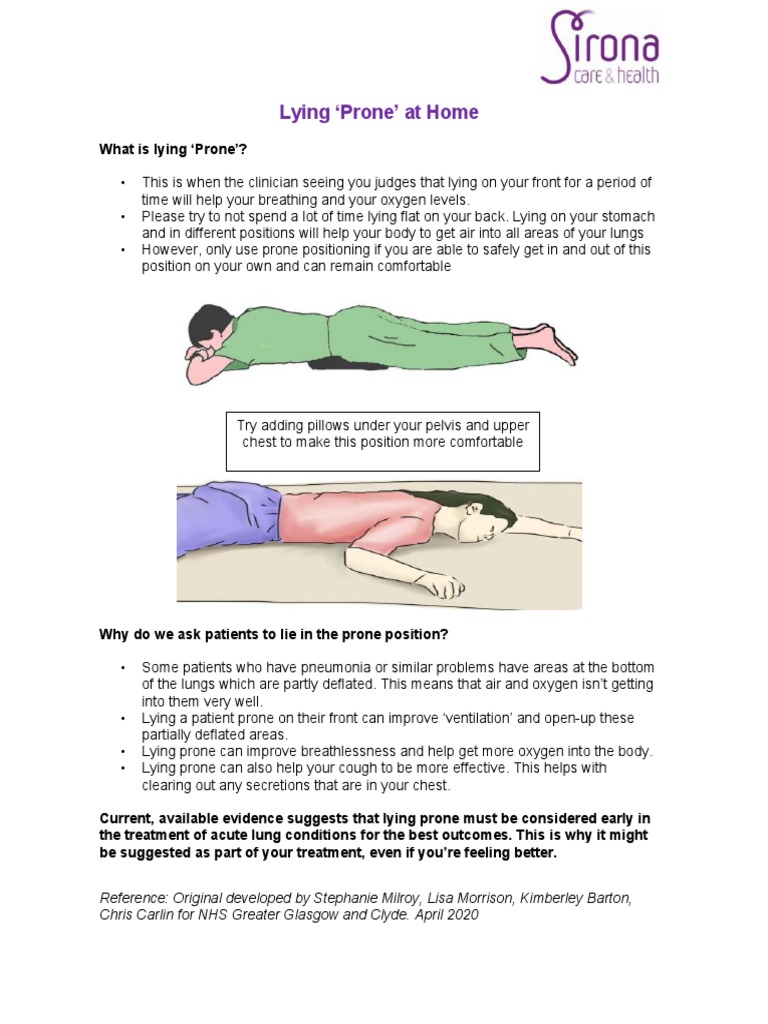 Sirona care & health

Lying 'Prone' at Home

What is lying 'Prone'?

• This is when the clinician seeing you judges that lying on your front for a period of time will help your breathing and your oxygen levels.
• Please try to not spend a lot of time lying flat on your back. Lying on your stomach and in different positions will help your body to get air into all areas of your lungs
• However, only use prone positioning if you are able to safely get in and out of this position on your own and can remain comfortable

Try adding pillows under your pelvis and upper chest to make this position more comfortable

Why do we ask patients to lie in the prone position?

• Some patients who have pneumonia or similar problems have areas at the bottom of the lungs which are partly deflated. This means that air and oxygen isn't getting into them very well.
• Lying a patient prone on their front can improve 'ventilation' and open-up these partially deflated areas.
• Lying prone can improve breathlessness and help get more oxygen into the body.
• Lying prone can also help your cough to be more effective. This helps with clearing out any secretions that are in your chest.

Current, available evidence suggests that lying prone must be considered early in the treatment of acute lung conditions for the best outcomes. This is why it might be suggested as part of your treatment, even if you're feeling better.

Reference: Original developed by Stephanie Milroy, Lisa Morrison, Kimberley Barton, Chris Carlin for NHS Greater Glasgow and Clyde. April 2020