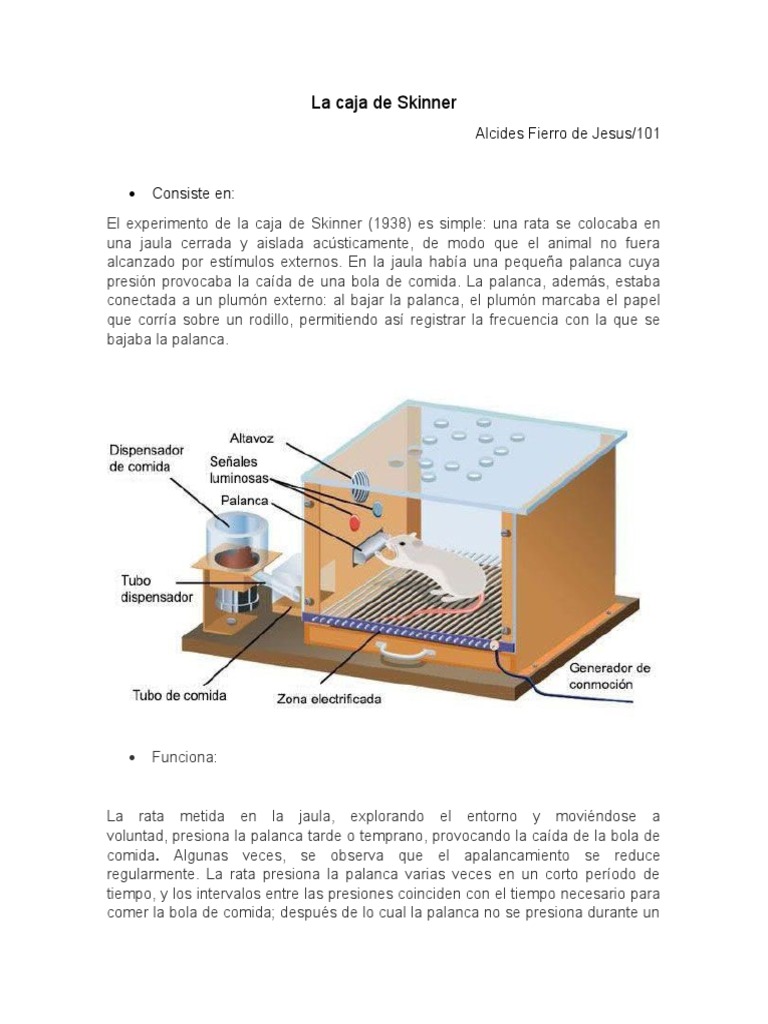 La caja de Skinner

Alcides Fierro de Jesus/101

• Consiste en:

El experimento de la caja de Skinner (1938) es simple: una rata se colocaba en una jaula cerrada y aislada acústicamente, de modo que el animal no fuera alcanzado por estímulos externos. En la jaula había una pequeña palanca cuya presión provocaba la caída de una bola de comida. La palanca, además, estaba conectada a un plumón externo: al bajar la palanca, el plumón marcaba el papel que corría sobre un rodillo, permitiendo así registrar la frecuencia con la que se bajaba la palanca.

Dispensador de comida
Altavoz
Señales luminosas
Palanca
Tubo dispensador
Tubo de comida
Zona electrificada
Generador de conmoción

• Funciona:

La rata metida en la jaula, explorando el entorno y moviéndose a voluntad, presiona la palanca tarde o temprano, provocando la caída de la bola de comida. Algunas veces, se observa que el apalancamiento se reduce regularmente. La rata presiona la palanca varias veces en un corto período de tiempo, y los intervalos entre las presiones coinciden con el tiempo necesario para comer la bola de comida; después de lo cual la palanca no se presiona durante un