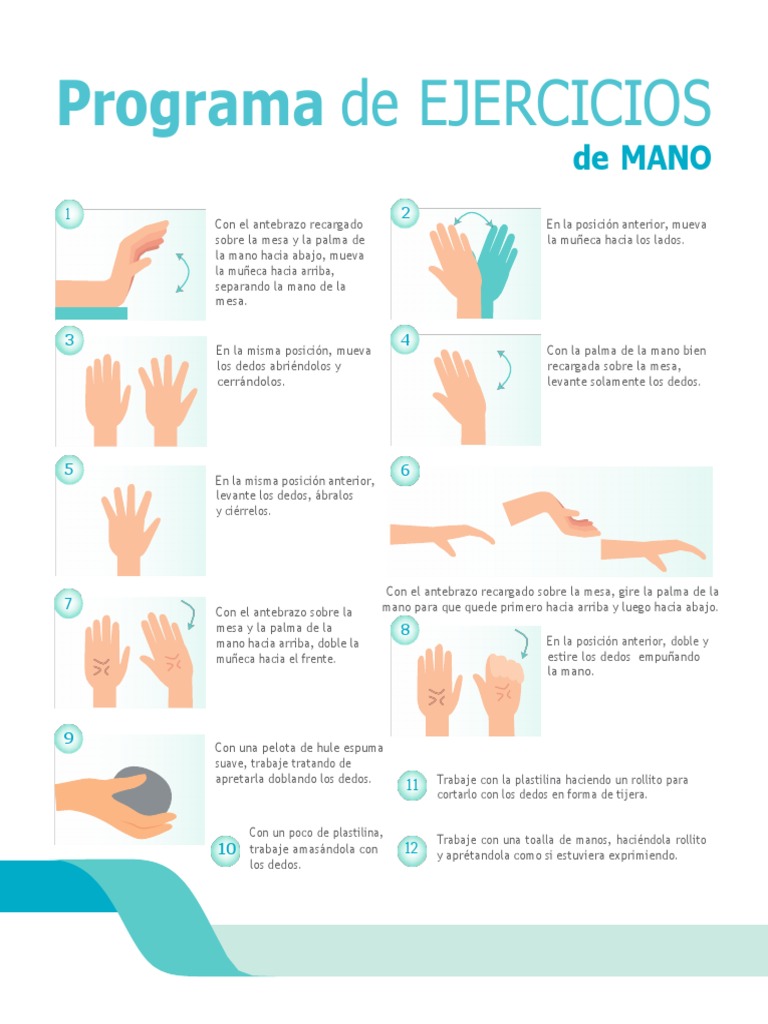 Programa de EJERCICIOS
de MANO

1
Con el antebrazo recargado sobre la mesa y la palma de la mano hacia abajo, mueva la muñeca hacia arriba, separando la mano de la mesa.

2
En la posición anterior, mueva la muñeca hacia los lados.

3
En la misma posición, mueva los dedos abriéndolos y cerrándolos.

4
Con la palma de la mano bien recargada sobre la mesa, levante solamente los dedos.

5
En la misma posición anterior, levante los dedos, ábralos y ciérrelos.

6
Con el antebrazo recargado sobre la mesa, gire la palma de la mano para que quede primero hacia arriba y luego hacia abajo.

7
Con el antebrazo sobre la mesa y la palma de la mano hacia arriba, doble la muñeca hacia el frente.

8
En la posición anterior, doble y estire los dedos empuñando la mano.

9
Con una pelota de hule espuma suave, trabaje tratando de apretarla doblando los dedos.

10
Con un poco de plastilina, trabaje amasándola con los dedos.

11
Trabaje con la plastilina haciendo un rollito para cortarlo con los dedos en forma de tijera.

12
Trabaje con una toalla de manos, haciéndola rollito y aprétandola como si estuviera exprimiendo.