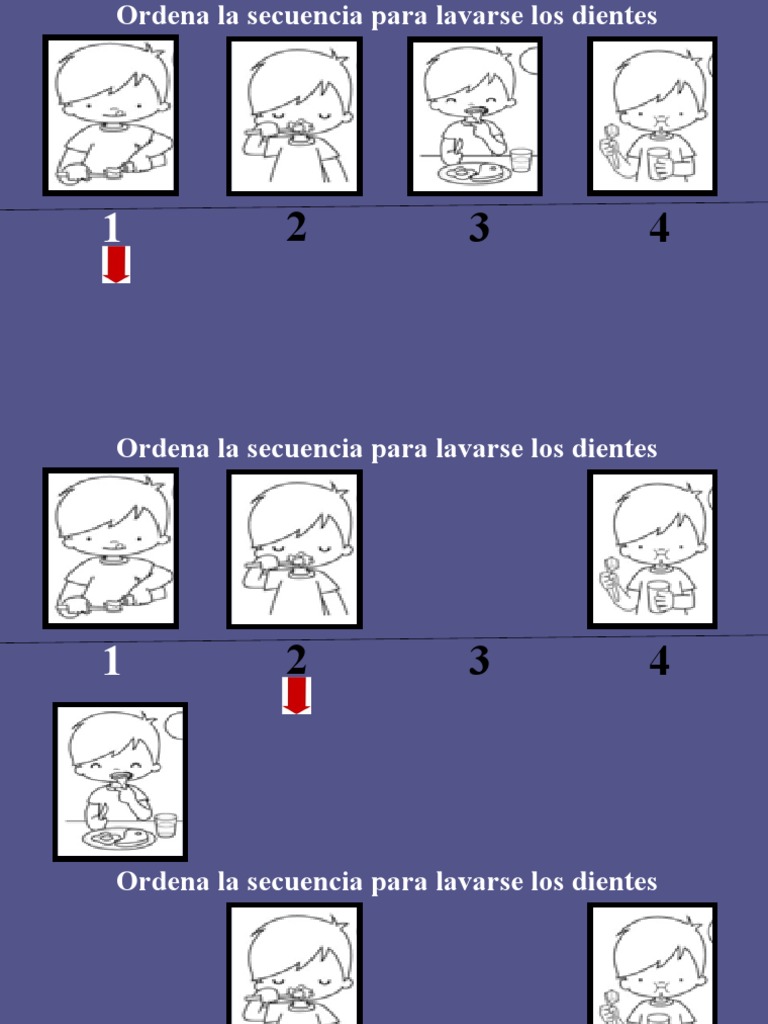 Ordena la secuencia para lavarse los dientes

1 2 3 4

Ordena la secuencia para lavarse los dientes

1 2 3 4

Ordena la secuencia para lavarse los dientes