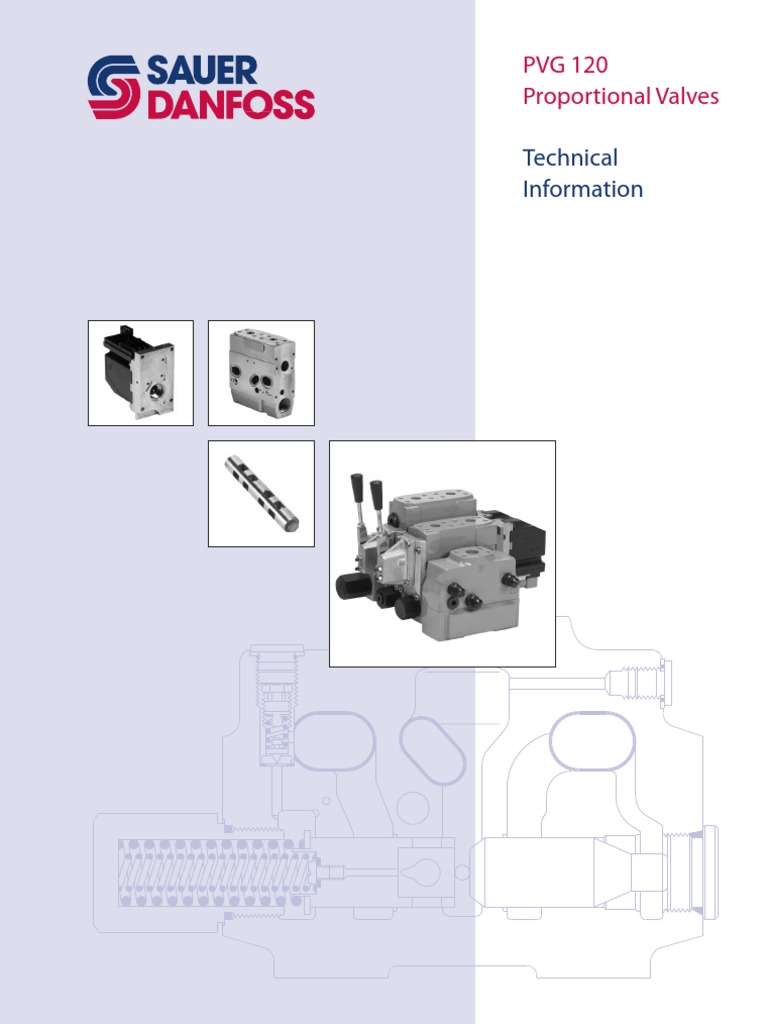 SAUER
DANFOSS

PVG 120
Proportional Valves

Technical
Information