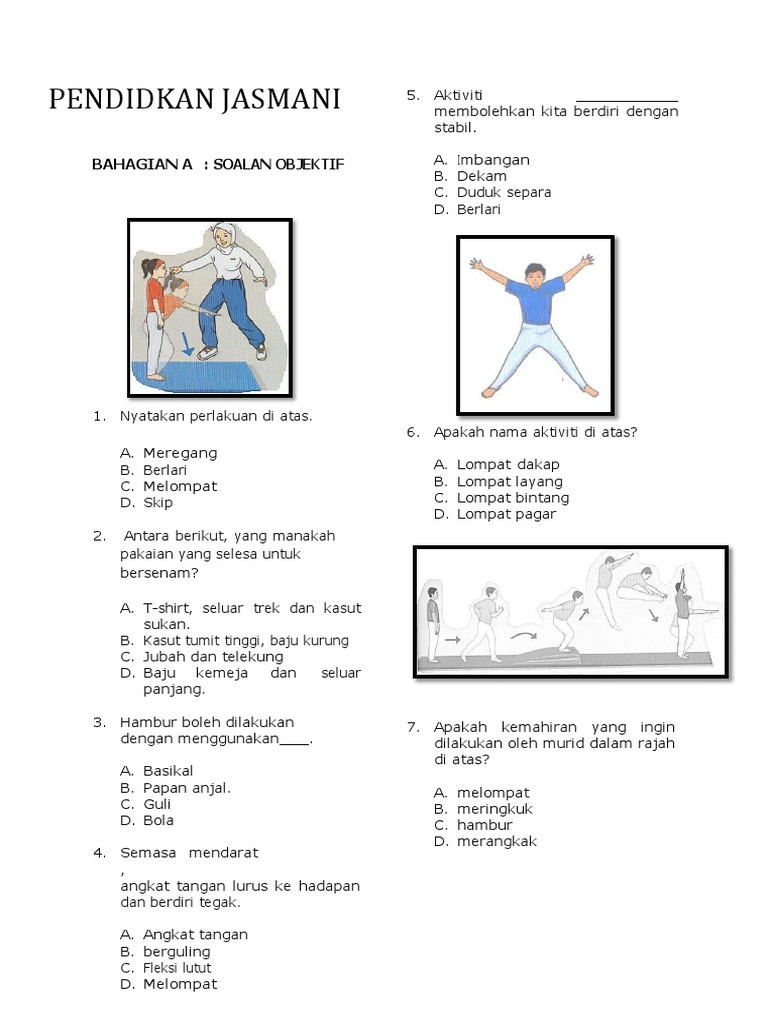 PENDIDKAN JASMANI

BAHAGIAN A : SOALAN OBJEKTIF

1. Nyatakan perlakuan di atas.

A. Meregang
B. Berlari
C. Melompat
D. Skip

2. Antara berikut, yang manakah pakaian yang selesa untuk bersenam?

A. T-shirt, seluar trek dan kasut sukan.
B. Kasut tumit tinggi, baju kurung
C. Jubah dan telekung
D. Baju kemeja dan seluar panjang.

3. Hambur boleh dilakukan dengan menggunakan____.

A. Basikal
B. Papan anjal.
C. Guli
D. Bola

4. Semasa mendarat
,
angkat tangan lurus ke hadapan dan berdiri tegak.

A. Angkat tangan
B. berguling
C. Fleksi lutut
D. Melompat

5. Aktiviti ____________ membolehkan kita berdiri dengan stabil.

A. Imbangan
B. Dekam
C. Duduk separa
D. Berlari

6. Apakah nama aktiviti di atas?

A. Lompat dakap
B. Lompat layang
C. Lompat bintang
D. Lompat pagar

7. Apakah kemahiran yang ingin dilakukan oleh murid dalam rajah di atas?

A. melompat
B. meringkuk
C. hambur
D. merangkak