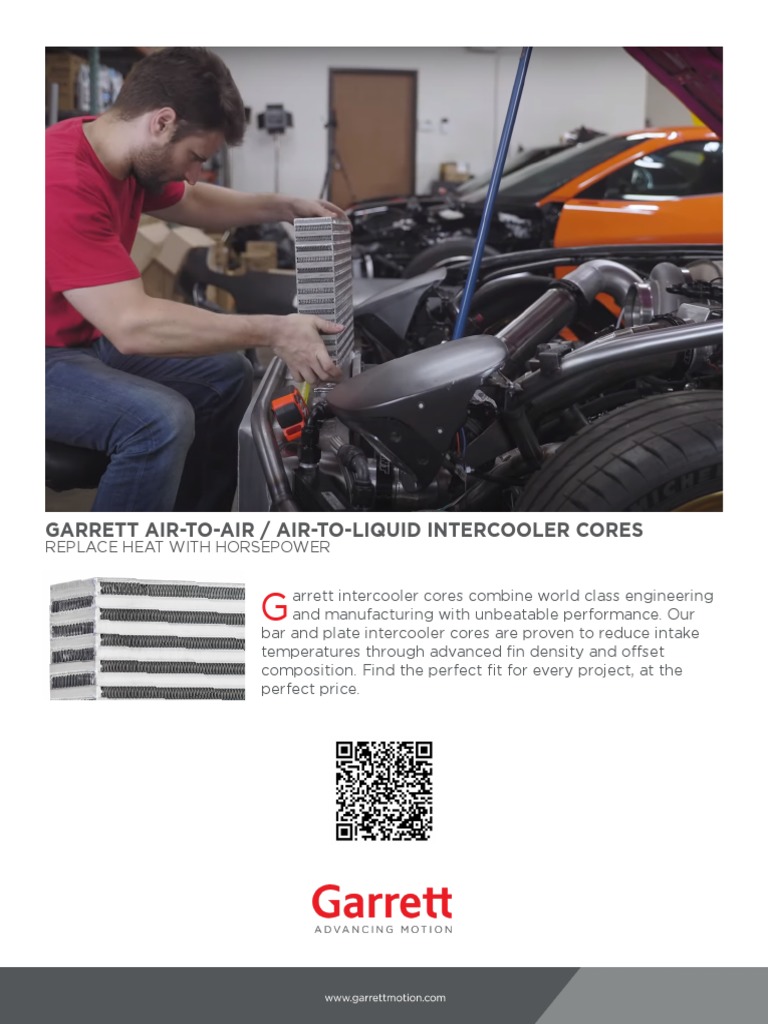 GARRETT AIR-TO-AIR / AIR-TO-LIQUID INTERCOOLER CORES
REPLACE HEAT WITH HORSEPOWER

Garrett intercooler cores combine world class engineering and manufacturing with unbeatable performance. Our bar and plate intercooler cores are proven to reduce intake temperatures through advanced fin density and offset composition. Find the perfect fit for every project, at the perfect price.

Garrett
ADVANCING MOTION

www.garrettmotion.com