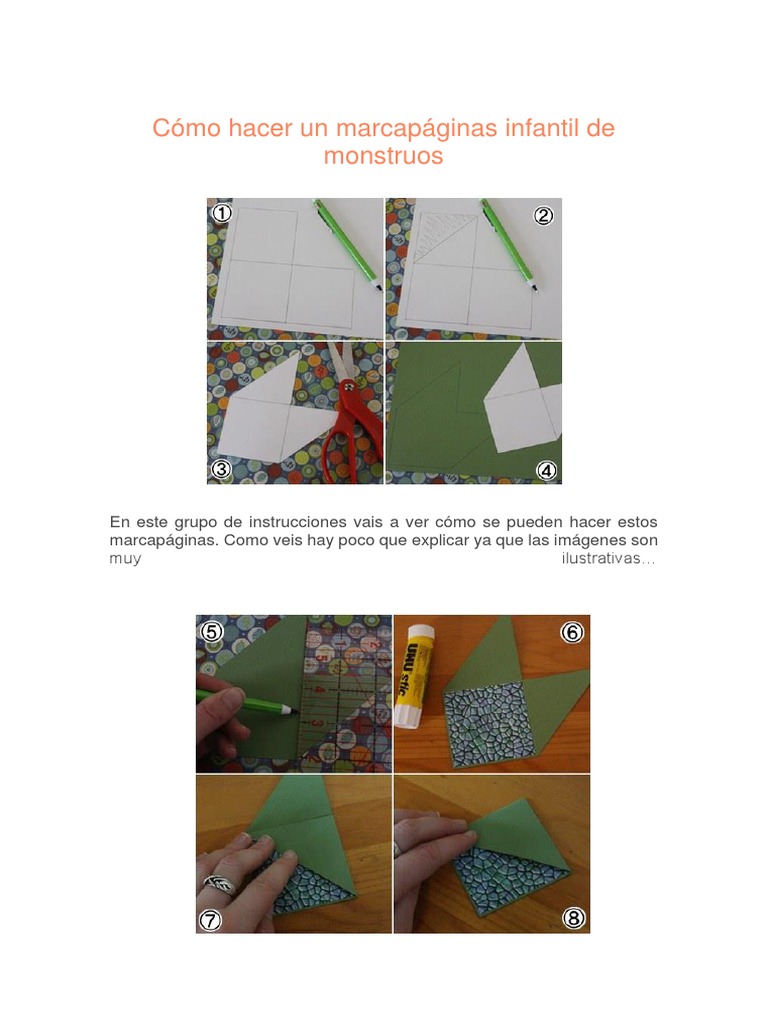 Cómo hacer un marcapáginas infantil de monstruos

①

②

③

④

En este grupo de instrucciones vais a ver cómo se pueden hacer estos marcapáginas. Como veis hay poco que explicar ya que las imágenes son muy ilustrativas…

⑤

⑥

UHU stic

⑦

⑧