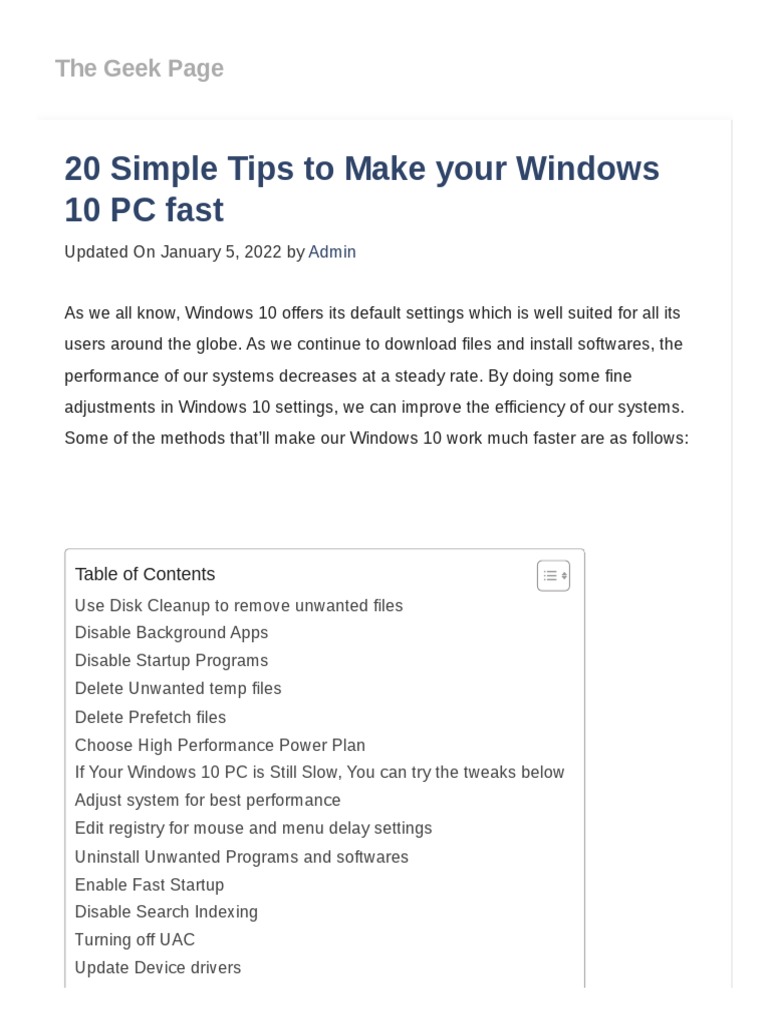 The Geek Page

20 Simple Tips to Make your Windows 10 PC fast

Updated On January 5, 2022 by Admin

As we all know, Windows 10 offers its default settings which is well suited for all its users around the globe. As we continue to download files and install softwares, the performance of our systems decreases at a steady rate. By doing some fine adjustments in Windows 10 settings, we can improve the efficiency of our systems. Some of the methods that'll make our Windows 10 work much faster are as follows:

Table of Contents
Use Disk Cleanup to remove unwanted files
Disable Background Apps
Disable Startup Programs
Delete Unwanted temp files
Delete Prefetch files
Choose High Performance Power Plan
If Your Windows 10 PC is Still Slow, You can try the tweaks below
Adjust system for best performance
Edit registry for mouse and menu delay settings
Uninstall Unwanted Programs and softwares
Enable Fast Startup
Disable Search Indexing
Turning off UAC
Update Device drivers