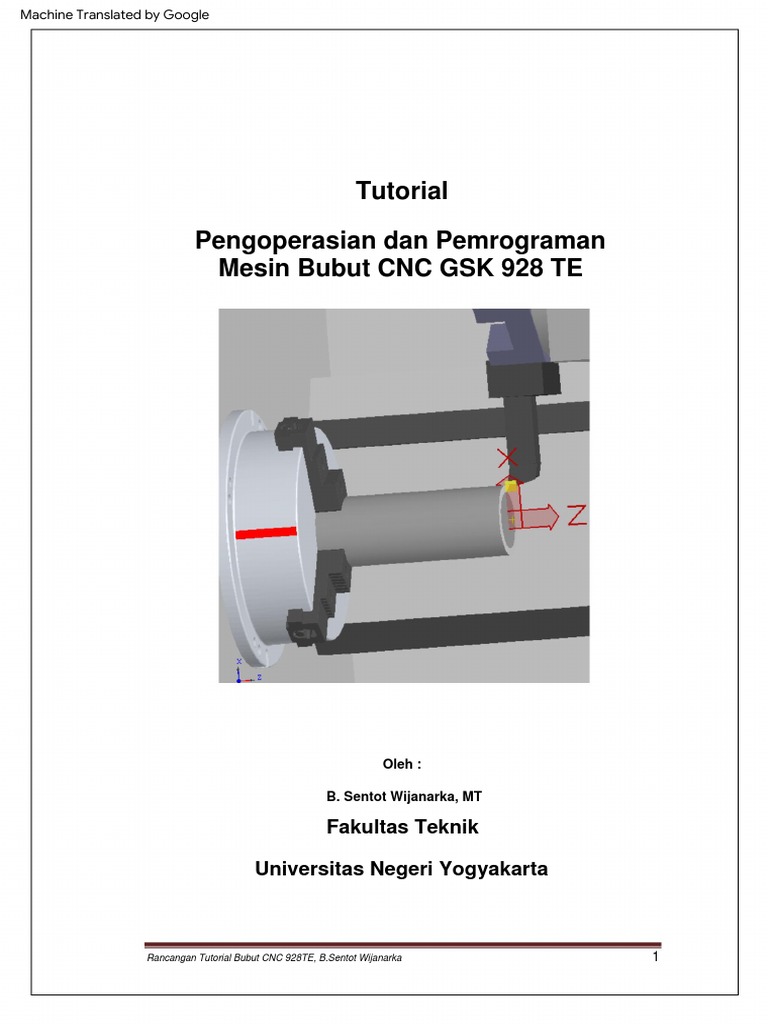 Machine Translated by Google

Tutorial

Pengoperasian dan Pemrograman Mesin Bubut CNC GSK 928 TE

X

Z

X

Z

Oleh :

B. Sentot Wijanarka, MT

Fakultas Teknik

Universitas Negeri Yogyakarta

Rancangan Tutorial Bubut CNC 928TE, B.Sentot Wijanarka

1