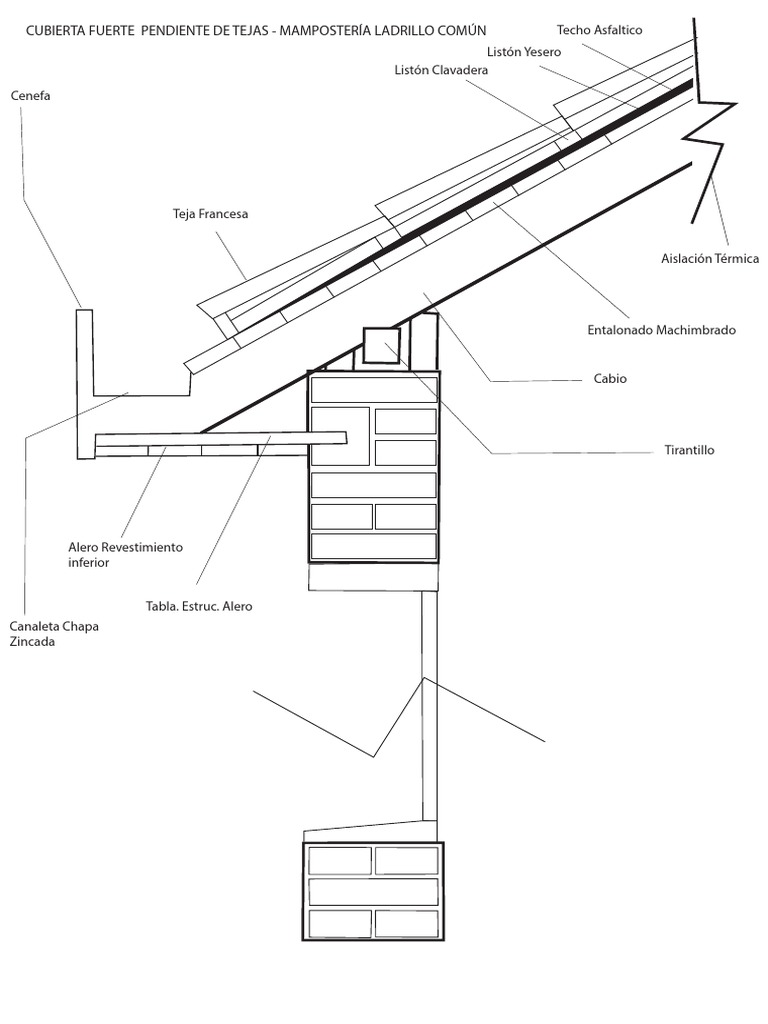 CUBIERTA FUERTE PENDIENTE DE TEJAS - MAMPOSTERÍA LADRILLO COMÚN

Techo Asfaltico

Listón Yesero

Listón Clavadera

Cenefa

Teja Francesa

Aislación Térmica

Entalonado Machimbrado

Cabio

Tirantillo

Alero Revestimiento inferior

Tabla. Estruc. Alero

Canaleta Chapa Zincada