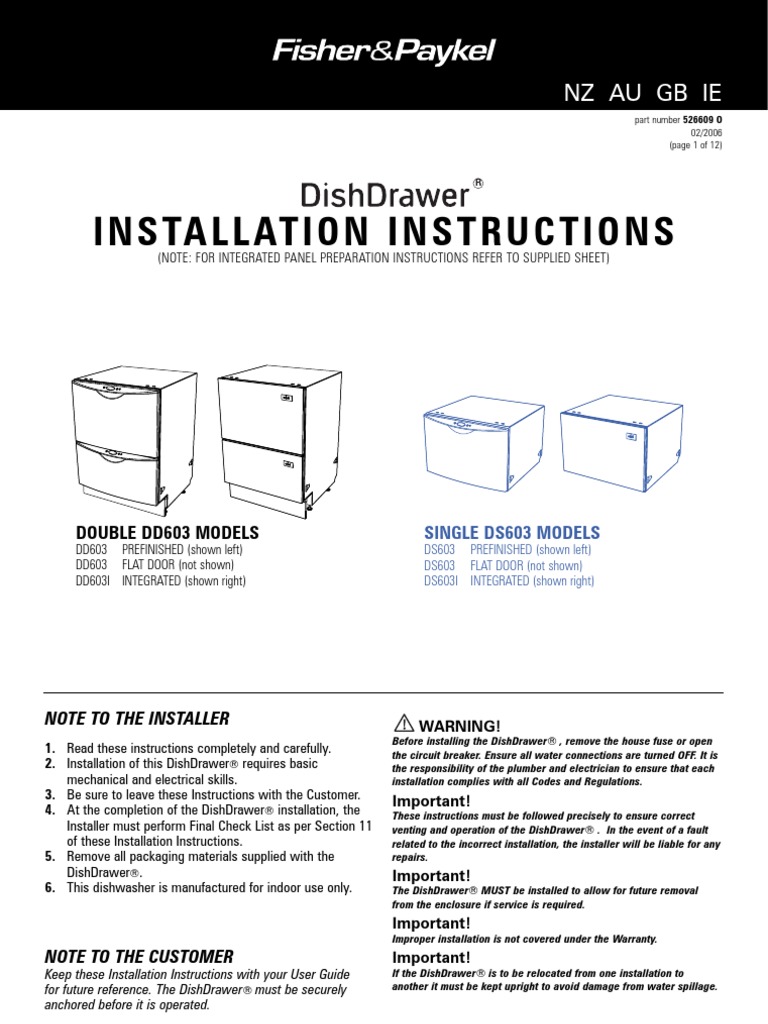 Fisher&Paykel

NZ AU GB IE

part number 526609 O
02/2006
(page 1 of 12)

DishDrawer®
INSTALLATION INSTRUCTIONS
(NOTE: FOR INTEGRATED PANEL PREPARATION INSTRUCTIONS REFER TO SUPPLIED SHEET)

DOUBLE DD603 MODELS
DD603 PREFINISHED (shown left)
DD603 FLAT DOOR (not shown)
DD603I INTEGRATED (shown right)

SINGLE DS603 MODELS
DS603 PREFINISHED (shown left)
DS603 FLAT DOOR (not shown)
DS603I INTEGRATED (shown right)

NOTE TO THE INSTALLER

1. Read these instructions completely and carefully.
2. Installation of this DishDrawer® requires basic mechanical and electrical skills.
3. Be sure to leave these Instructions with the Customer.
4. At the completion of the DishDrawer® installation, the Installer must perform Final Check List as per Section 11 of these Installation Instructions.
5. Remove all packaging materials supplied with the DishDrawer®.
6. This dishwasher is manufactured for indoor use only.

NOTE TO THE CUSTOMER
Keep these Installation Instructions with your User Guide for future reference. The DishDrawer® must be securely anchored before it is operated.

WARNING!
Before installing the DishDrawer® , remove the house fuse or open the circuit breaker. Ensure all water connections are turned OFF. It is the responsibility of the plumber and electrician to ensure that each installation complies with all Codes and Regulations.

Important!
These instructions must be followed precisely to ensure correct venting and operation of the DishDrawer® . In the event of a fault related to the incorrect installation, the installer will be liable for any repairs.

Important!
The DishDrawer® MUST be installed to allow for future removal from the enclosure if service is required.

Important!
Improper installation is not covered under the Warranty.

Important!
If the DishDrawer® is to be relocated from one installation to another it must be kept upright to avoid damage from water spillage.