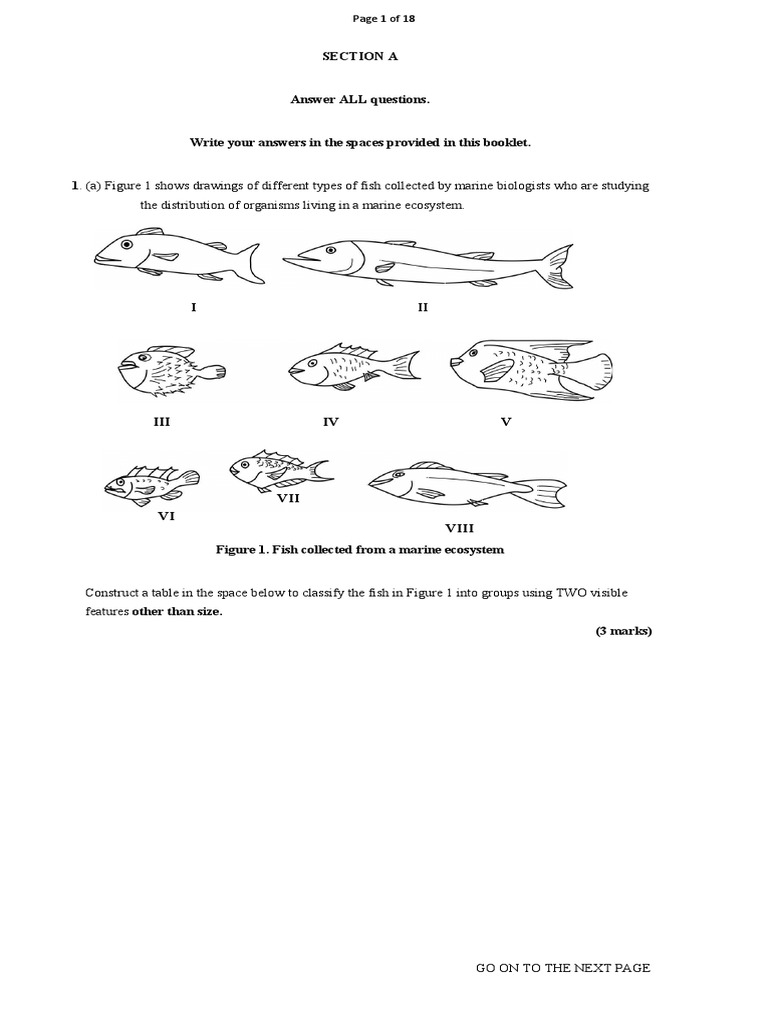 Page 1 of 18

SECTION A

Answer ALL questions.

Write your answers in the spaces provided in this booklet.

1. (a) Figure 1 shows drawings of different types of fish collected by marine biologists who are studying the distribution of organisms living in a marine ecosystem.

I

II

III

IV

V

VI

VII

VIII

Figure 1. Fish collected from a marine ecosystem

Construct a table in the space below to classify the fish in Figure 1 into groups using TWO visible features other than size.

(3 marks)

GO ON TO THE NEXT PAGE