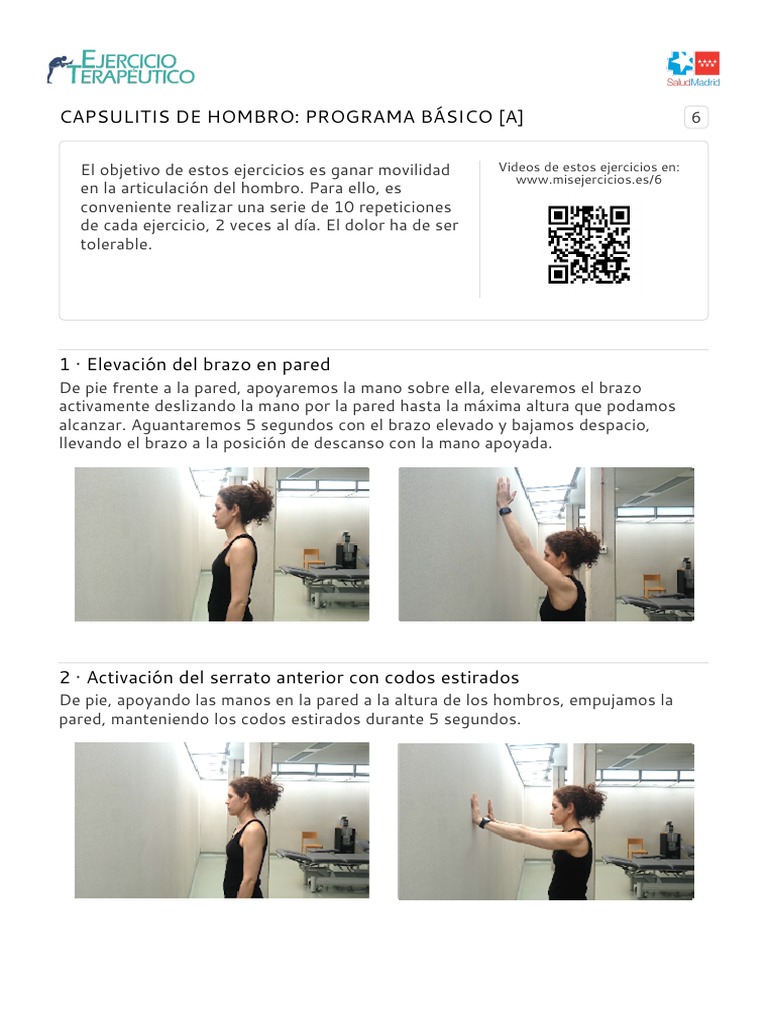 EJERCICIO TERAPÉUTICO

SaludMadrid

CAPSULITIS DE HOMBRO: PROGRAMA BÁSICO [A]

6

El objetivo de estos ejercicios es ganar movilidad en la articulación del hombro. Para ello, es conveniente realizar una serie de 10 repeticiones de cada ejercicio, 2 veces al día. El dolor ha de ser tolerable.

Videos de estos ejercicios en: www.misejercicios.es/6

1 · Elevación del brazo en pared

De pie frente a la pared, apoyaremos la mano sobre ella, elevaremos el brazo activamente deslizando la mano por la pared hasta la máxima altura que podamos alcanzar. Aguantaremos 5 segundos con el brazo elevado y bajamos despacio, llevando el brazo a la posición de descanso con la mano apoyada.

2 · Activación del serrato anterior con codos estirados

De pie, apoyando las manos en la pared a la altura de los hombros, empujamos la pared, manteniendo los codos estirados durante 5 segundos.