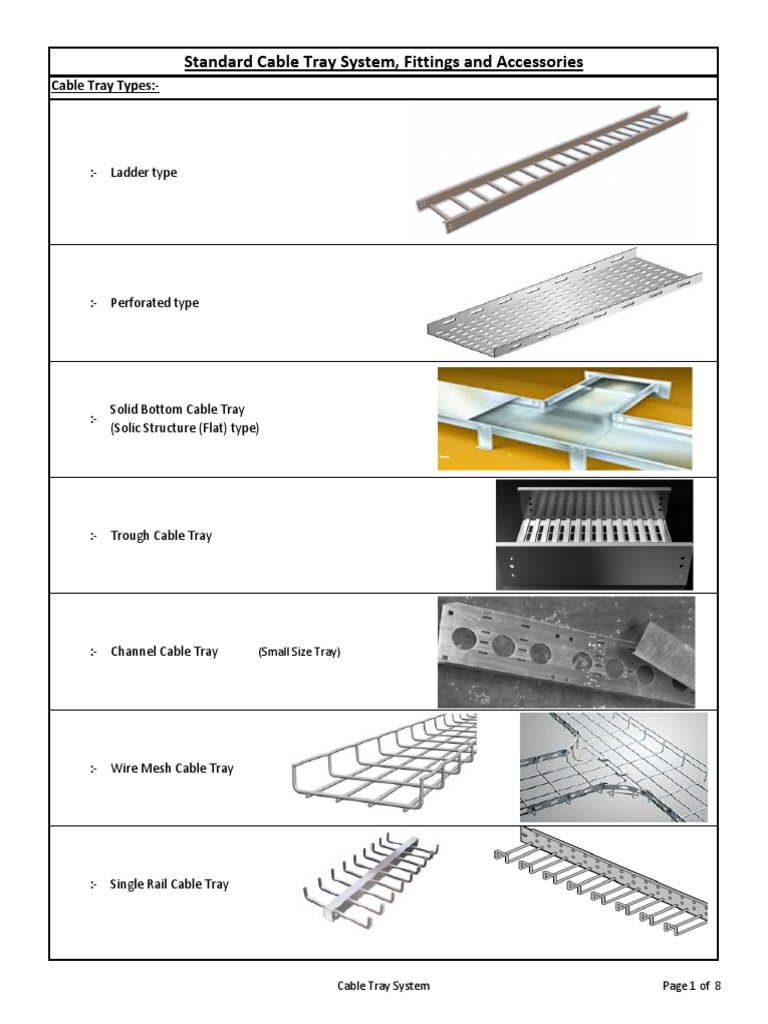 Standard Cable Tray System, Fittings and Accessories

Cable Tray Types:-

:- Ladder type

:- Perforated type

:- Solid Bottom Cable Tray (Solic Structure (Flat) type)

:- Trough Cable Tray

:- Channel Cable Tray (Small Size Tray)

:- Wire Mesh Cable Tray

:- Single Rail Cable Tray

Cable Tray System

Page 1 of 8