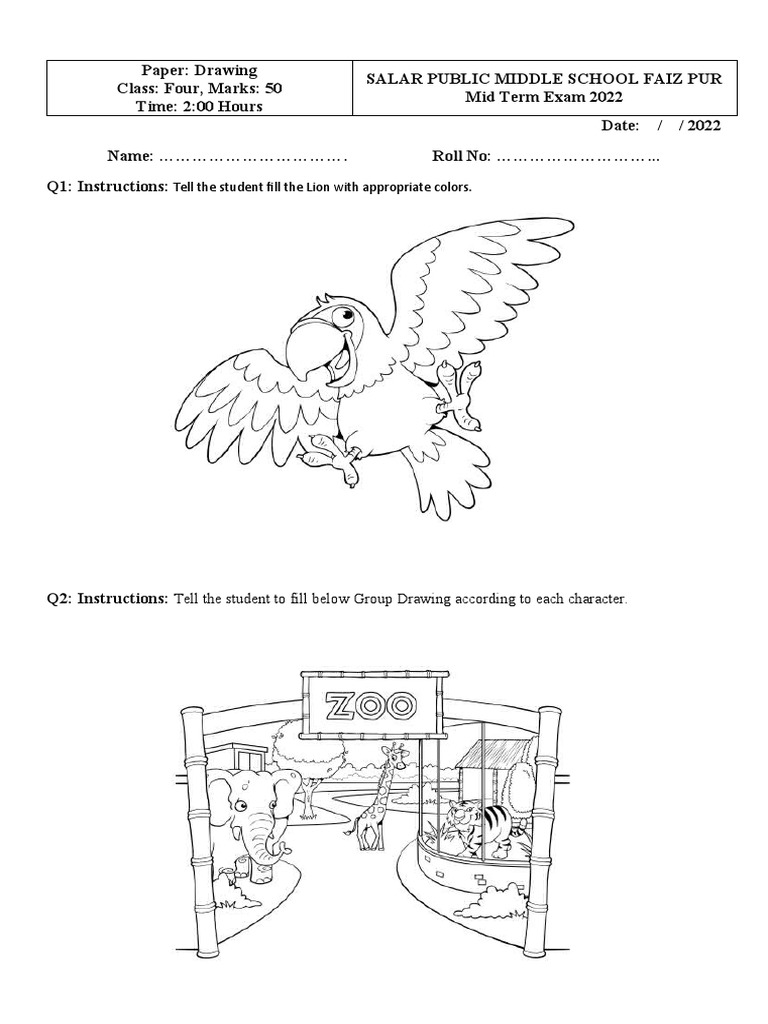 | Paper: Drawing Class: Four, Marks: 50 Time: 2:00 Hours | SALAR PUBLIC MIDDLE SCHOOL FAIZ PUR Mid Term Exam 2022 |
|---|---|

Date: / / 2022

Name: …………………………… . Roll No: …………………………

Q1: Instructions: Tell the student fill the Lion with appropriate colors.

Q2: Instructions: Tell the student to fill below Group Drawing according to each character.

ZOO