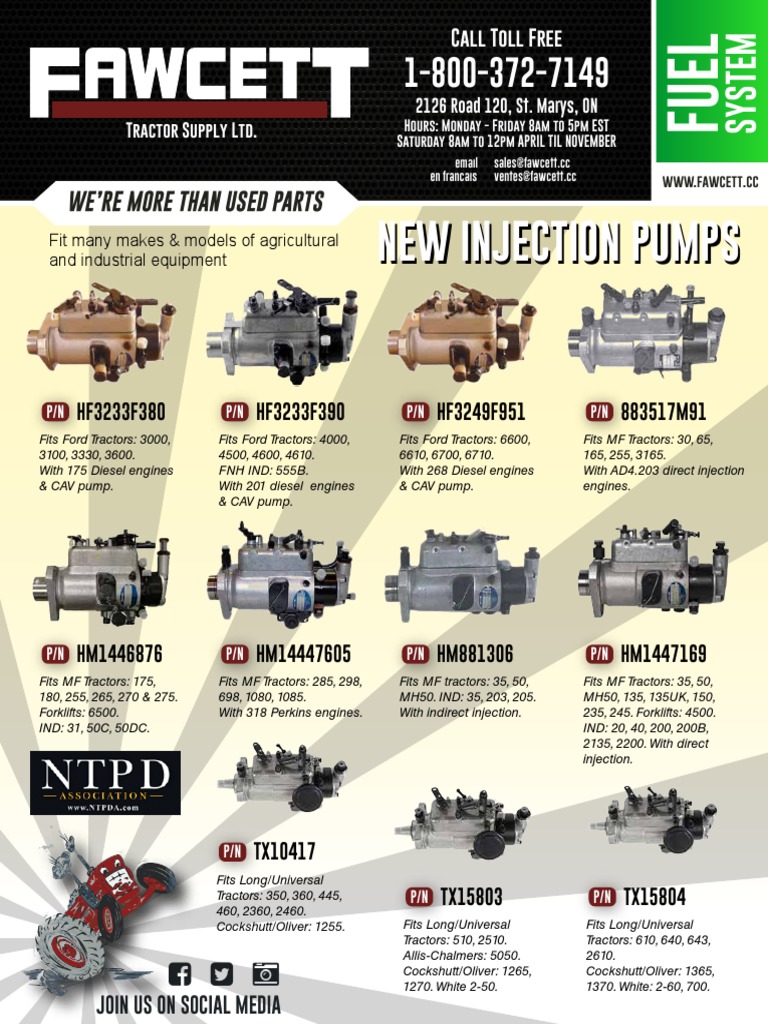 FAWCETT
TRACTOR SUPPLY LTD.

CALL TOLL FREE
1-800-372-7149
2126 Road 120, St. Marys, ON
HOURS: MONDAY - FRIDAY 8AM TO 5PM EST
SATURDAY 8AM TO 12PM APRIL TIL NOVEMBER
email sales@fawcett.cc
en francais ventes@fawcett.cc

FUEL SYSTEM
WWW.FAWCETT.CC

WE'RE MORE THAN USED PARTS

Fit many makes & models of agricultural and industrial equipment

NEW INJECTION PUMPS

P/N HF3233F380
Fits Ford Tractors: 3000, 3100, 3330, 3600. With 175 Diesel engines & CAV pump.

P/N HF3233F390
Fits Ford Tractors: 4000, 4500, 4600, 4610. FNH IND: 555B. With 201 diesel engines & CAV pump.

P/N HF3249F951
Fits Ford Tractors: 6600, 6610, 6700, 6710. With 268 Diesel engines & CAV pump.

P/N 883517M91
Fits MF Tractors: 30, 65, 165, 255, 3165. With AD4.203 direct injection engines.

P/N HM1446876
Fits MF Tractors: 175, 180, 255, 265, 270 & 275. Forklifts: 6500. IND: 31, 50C, 50DC.

P/N HM14447605
Fits MF Tractors: 285, 298, 698, 1080, 1085. With 318 Perkins engines.

P/N HM881306
Fits MF Tractors: 35, 50, MH50. IND: 35, 203, 205. With indirect injection.

P/N HM1447169
Fits MF Tractors: 35, 50, MH50, 135, 135UK, 150, 235, 245. Forklifts: 4500. IND: 20, 40, 200, 200B, 2135, 2200. With direct injection.

NTPD
ASSOCIATION
www.NTPDA.com

P/N TX10417
Fits Long/Universal Tractors: 350, 360, 445, 460, 2360, 2460. Cockshutt/Oliver: 1255.

P/N TX15803
Fits Long/Universal Tractors: 510, 2510. Allis-Chalmers: 5050. Cockshutt/Oliver: 1265, 1270. White 2-50.

P/N TX15804
Fits Long/Universal Tractors: 610, 640, 643, 2610. Cockshutt/Oliver: 1365, 1370. White: 2-60, 700.

JOIN US ON SOCIAL MEDIA