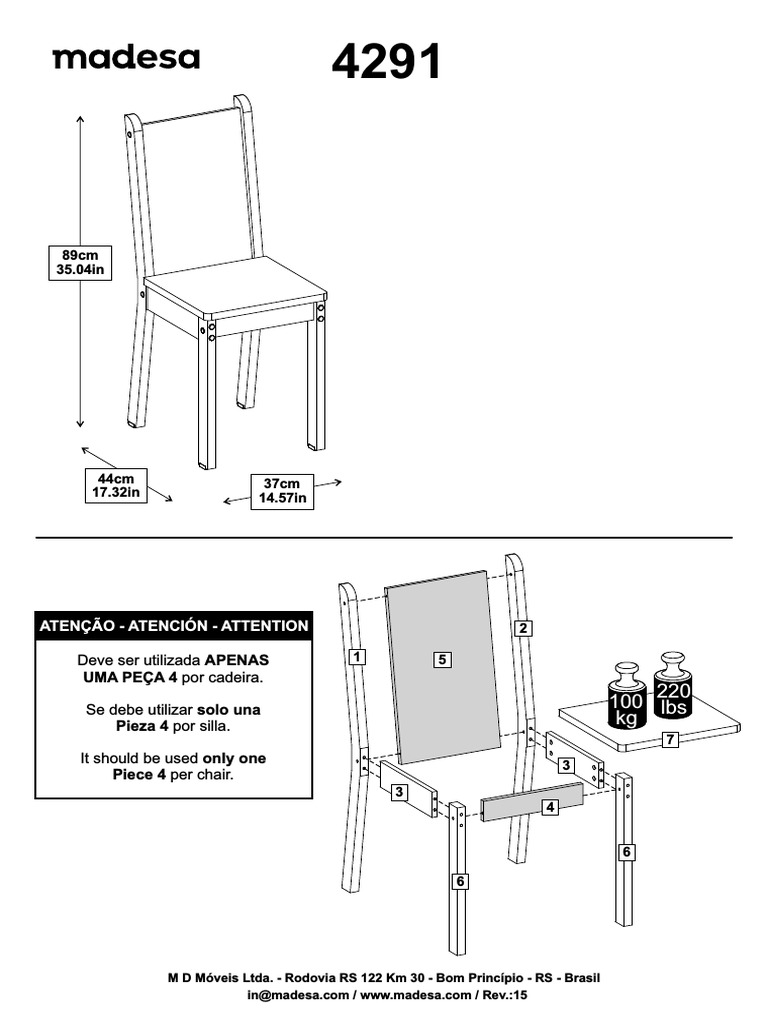 madesa

4291

89cm
35.04in

44cm
17.32in

37cm
14.57in

ATENÇÃO - ATENCIÓN - ATTENTION

Deve ser utilizada APENAS UMA PEÇA 4 por cadeira.

Se debe utilizar solo una Pieza 4 por silla.

It should be used only one Piece 4 per chair.

1
5
2
100 kg
220 lbs
7
3
3
4
6
6

M D Móveis Ltda. - Rodovia RS 122 Km 30 - Bom Princípio - RS - Brasil
in@madesa.com / www.madesa.com / Rev.:15