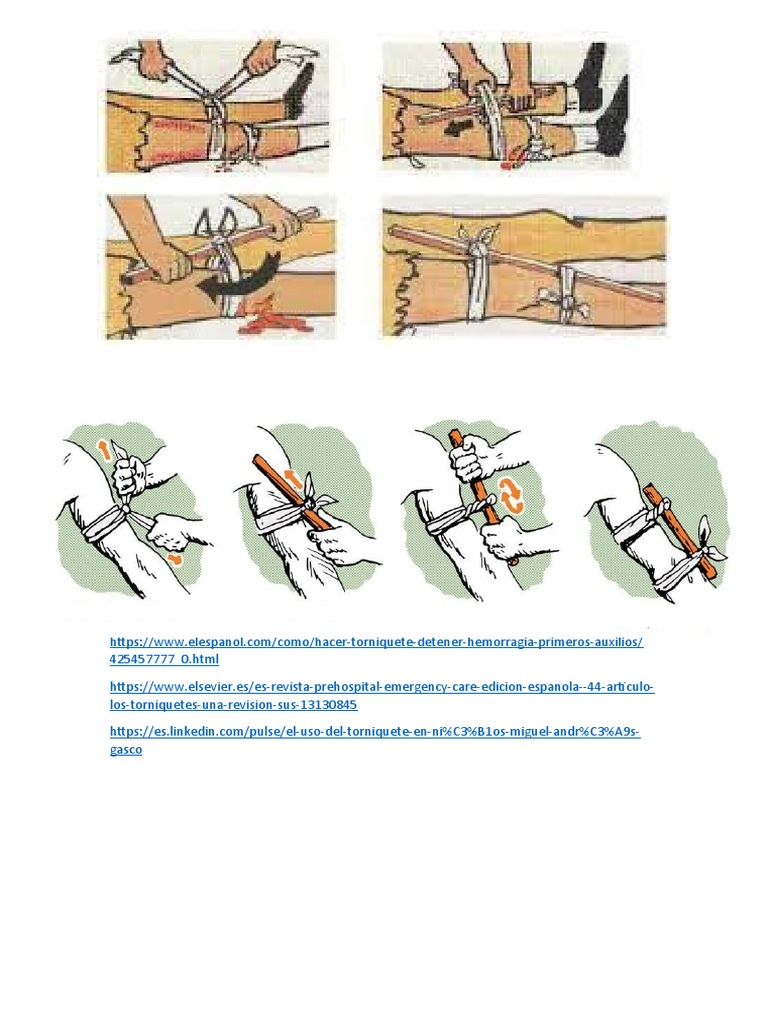 https://www.elespanol.com/como/hacer-torniquete-detener-hemorragia-primeros-auxilios/425457777_0.html

https://www.elsevier.es/es-revista-prehospital-emergency-care-edicion-espanola--44-articulo-los-torniquetes-una-revision-sus-13130845

https://es.linkedin.com/pulse/el-uso-del-torniquete-en-ni%C3%B1os-miguel-andr%C3%A9s-gasco