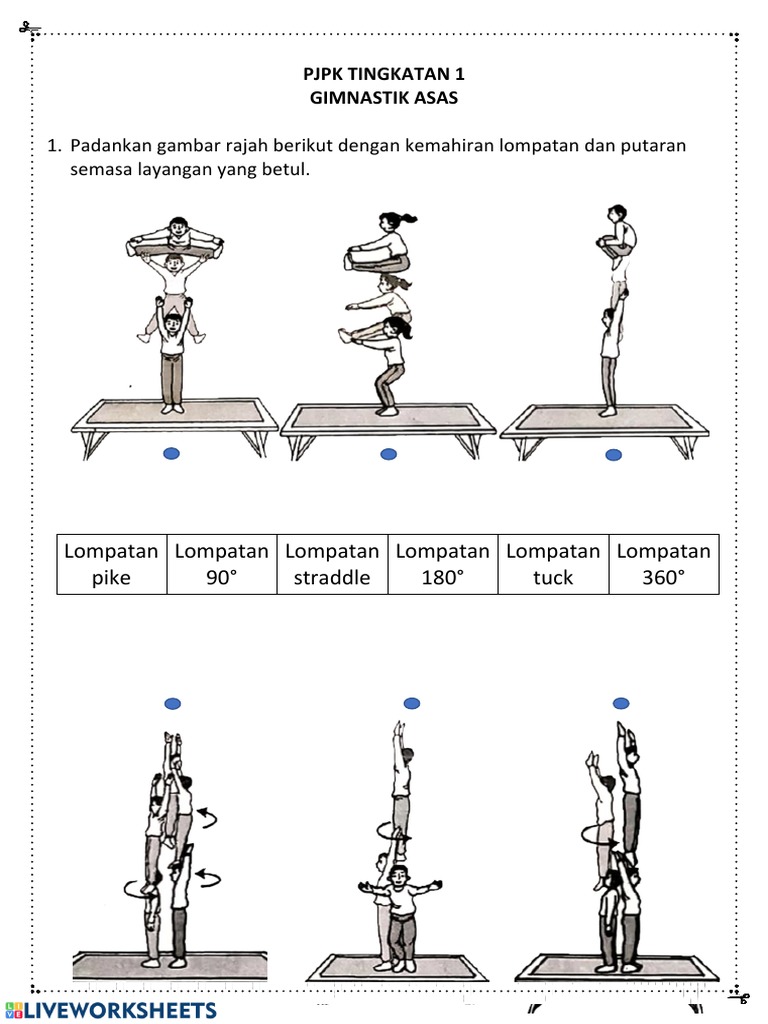 PJPK TINGKATAN 1
GIMNASTIK ASAS

1. Padankan gambar rajah berikut dengan kemahiran lompatan dan putaran semasa layangan yang betul.

| Lompatan pike | Lompatan 90° | Lompatan straddle | Lompatan 180° | Lompatan tuck | Lompatan 360° |
|---|---|---|---|---|---|

LIVEWORKSHEETS