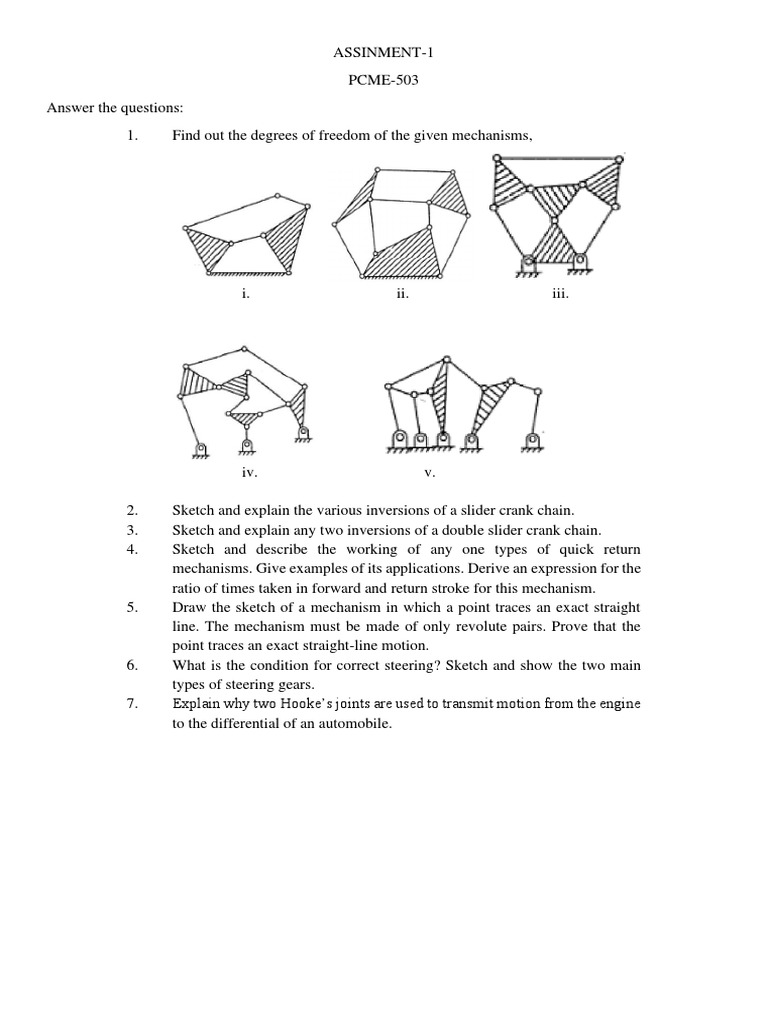 ASSINMENT-1

PCME-503

Answer the questions:

1. Find out the degrees of freedom of the given mechanisms,

i. ii. iii.

iv. v.

2. Sketch and explain the various inversions of a slider crank chain.
3. Sketch and explain any two inversions of a double slider crank chain.
4. Sketch and describe the working of any one types of quick return mechanisms. Give examples of its applications. Derive an expression for the ratio of times taken in forward and return stroke for this mechanism.
5. Draw the sketch of a mechanism in which a point traces an exact straight line. The mechanism must be made of only revolute pairs. Prove that the point traces an exact straight-line motion.
6. What is the condition for correct steering? Sketch and show the two main types of steering gears.
7. Explain why two Hooke's joints are used to transmit motion from the engine to the differential of an automobile.