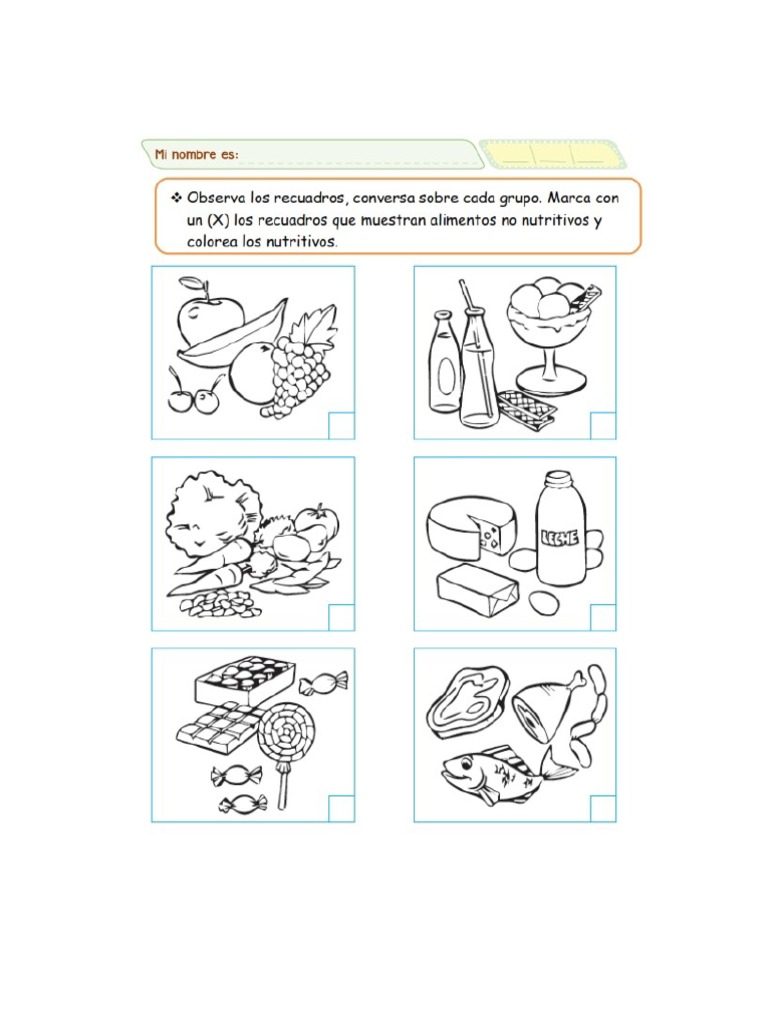 Mi nombre es:

❖ Observa los recuadros, conversa sobre cada grupo. Marca con un (X) los recuadros que muestran alimentos no nutritivos y colorea los nutritivos.

LECHE