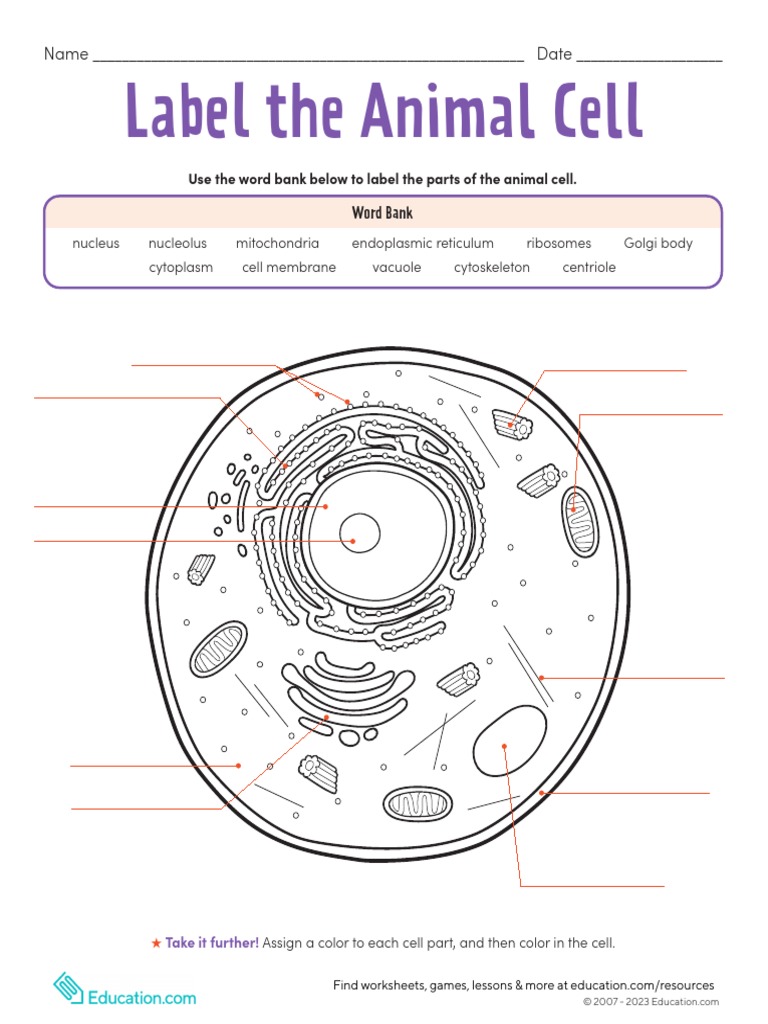 Name ______________________________________________ Date ________________

Label the Animal Cell

Use the word bank below to label the parts of the animal cell.

Word Bank

nucleus nucleolus mitochondria endoplasmic reticulum ribosomes Golgi body cytoplasm cell membrane vacuole cytoskeleton centriole

★ Take it further! Assign a color to each cell part, and then color in the cell.

Education.com

Find worksheets, games, lessons & more at education.com/resources
© 2007 - 2023 Education.com