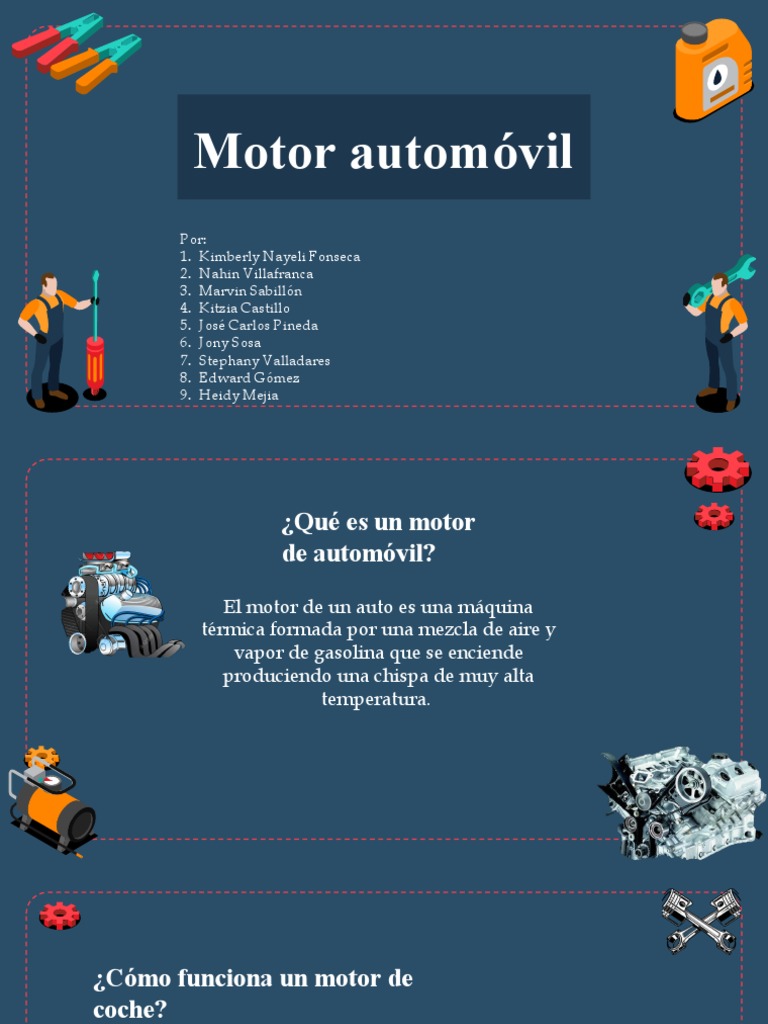 Motor automóvil

Por:
1. Kimberly Nayeli Fonseca
2. Nahin Villafranca
3. Marvin Sabillón
4. Kitzia Castillo
5. José Carlos Pineda
6. Jony Sosa
7. Stephany Valladares
8. Edward Gómez
9. Heidy Mejia

¿Qué es un motor de automóvil?

El motor de un auto es una máquina térmica formada por una mezcla de aire y vapor de gasolina que se enciende produciendo una chispa de muy alta temperatura.

¿Cómo funciona un motor de coche?