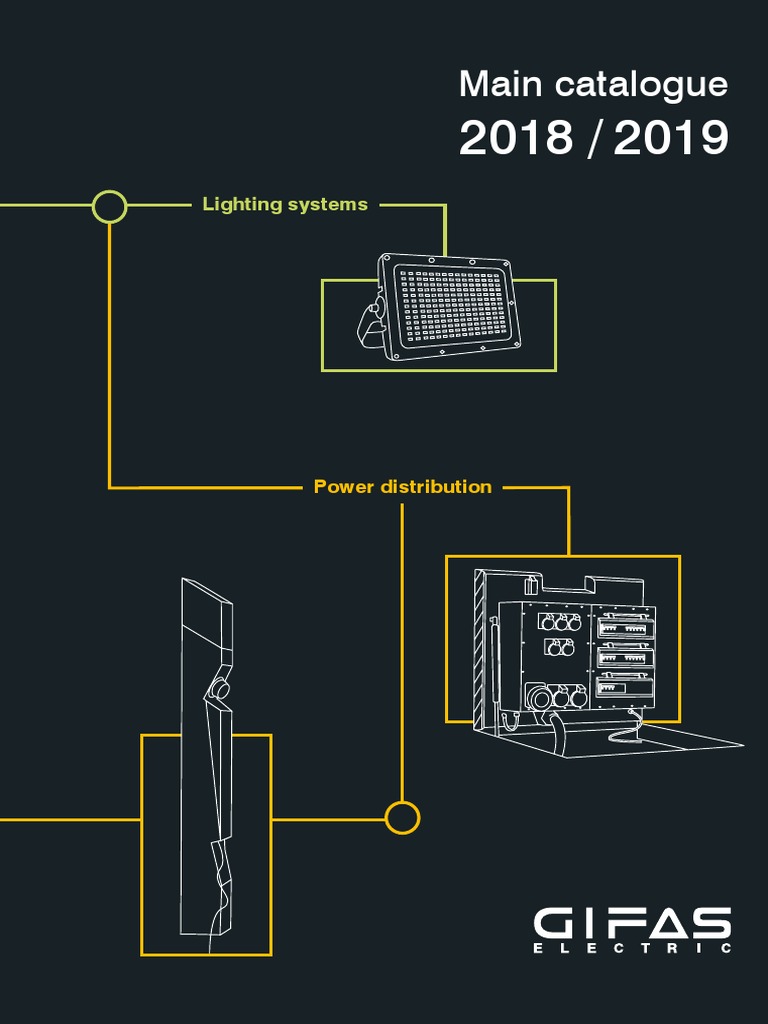 Main catalogue
2018 / 2019

Lighting systems

Power distribution

GIFAS
ELECTRIC