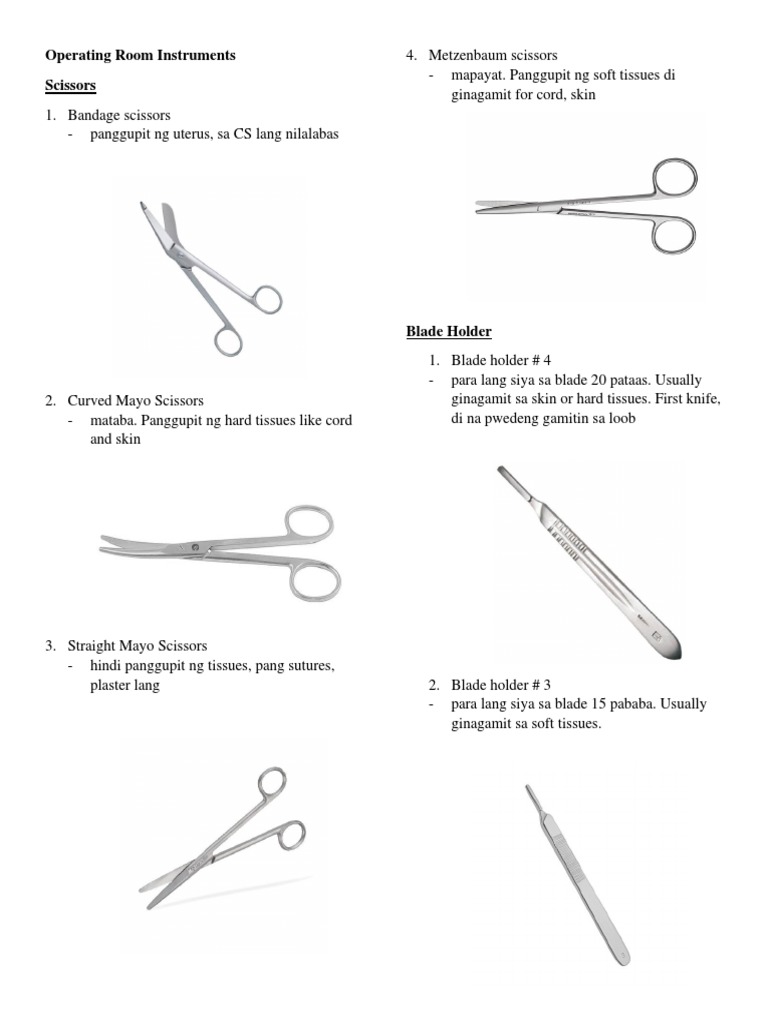 Operating Room Instruments

Scissors

1. Bandage scissors
- panggupit ng uterus, sa CS lang nilalabas

2. Curved Mayo Scissors
- mataba. Panggupit ng hard tissues like cord and skin

3. Straight Mayo Scissors
- hindi panggupit ng tissues, pang sutures, plaster lang

4. Metzenbaum scissors
- mapayat. Panggupit ng soft tissues di ginagamit for cord, skin

Blade Holder

1. Blade holder # 4
- para lang siya sa blade 20 pataas. Usually ginagamit sa skin or hard tissues. First knife, di na pwedeng gamitin sa loob

2. Blade holder # 3
- para lang siya sa blade 15 pababa. Usually ginagamit sa soft tissues.