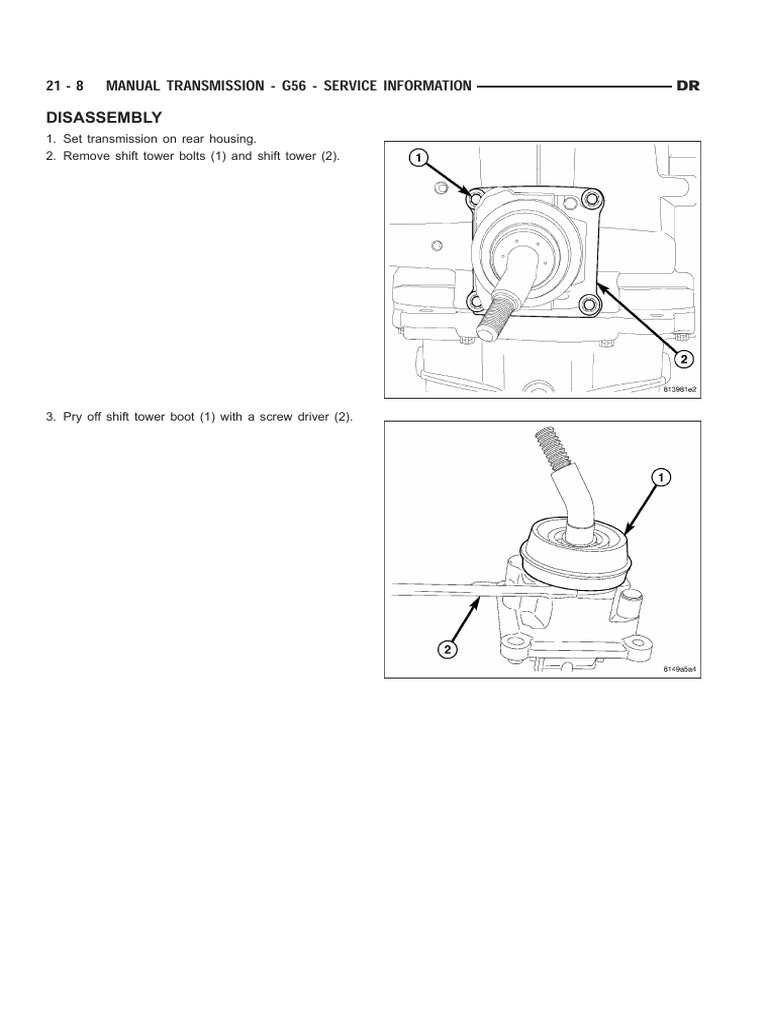 21 - 8 MANUAL TRANSMISSION - G56 - SERVICE INFORMATION DR

DISASSEMBLY

1. Set transmission on rear housing.
2. Remove shift tower bolts (1) and shift tower (2).

1
2
813961e2

3. Pry off shift tower boot (1) with a screw driver (2).

1
2
8149a5a4