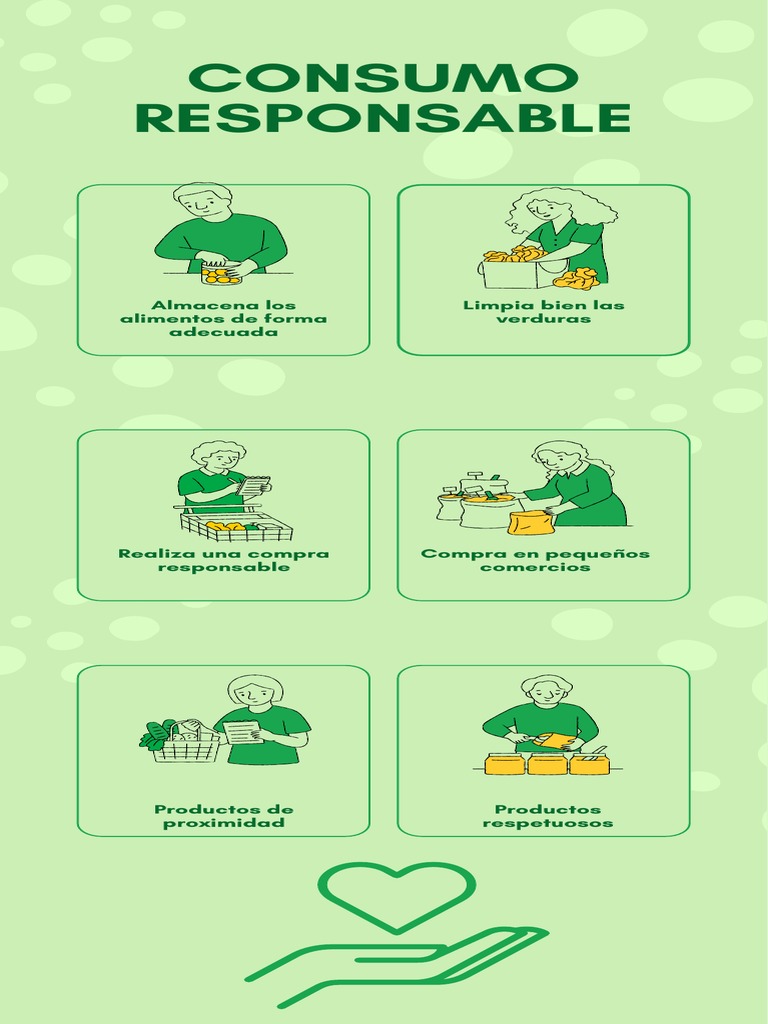 CONSUMO RESPONSABLE

Almacena los alimentos de forma adecuada

Limpia bien las verduras

Realiza una compra responsable

Compra en pequeños comercios

Productos de proximidad

Productos respetuosos