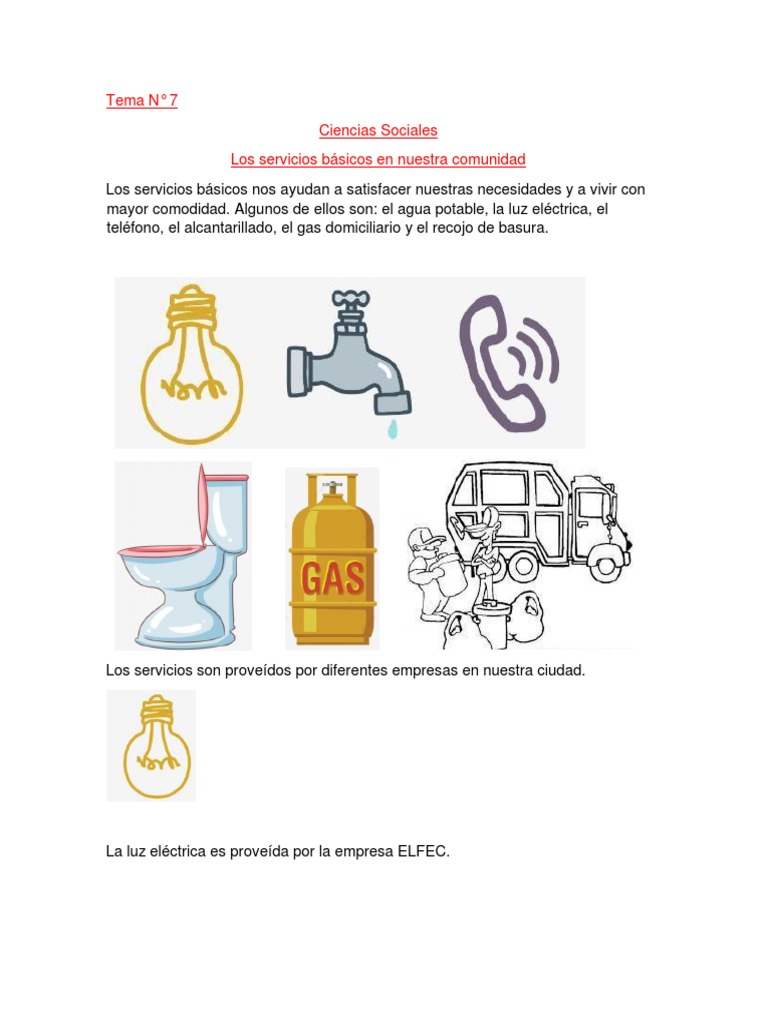 Tema N° 7

Ciencias Sociales

Los servicios básicos en nuestra comunidad

Los servicios básicos nos ayudan a satisfacer nuestras necesidades y a vivir con mayor comodidad. Algunos de ellos son: el agua potable, la luz eléctrica, el teléfono, el alcantarillado, el gas domiciliario y el recojo de basura.

GAS

Los servicios son proveídos por diferentes empresas en nuestra ciudad.

La luz eléctrica es proveída por la empresa ELFEC.