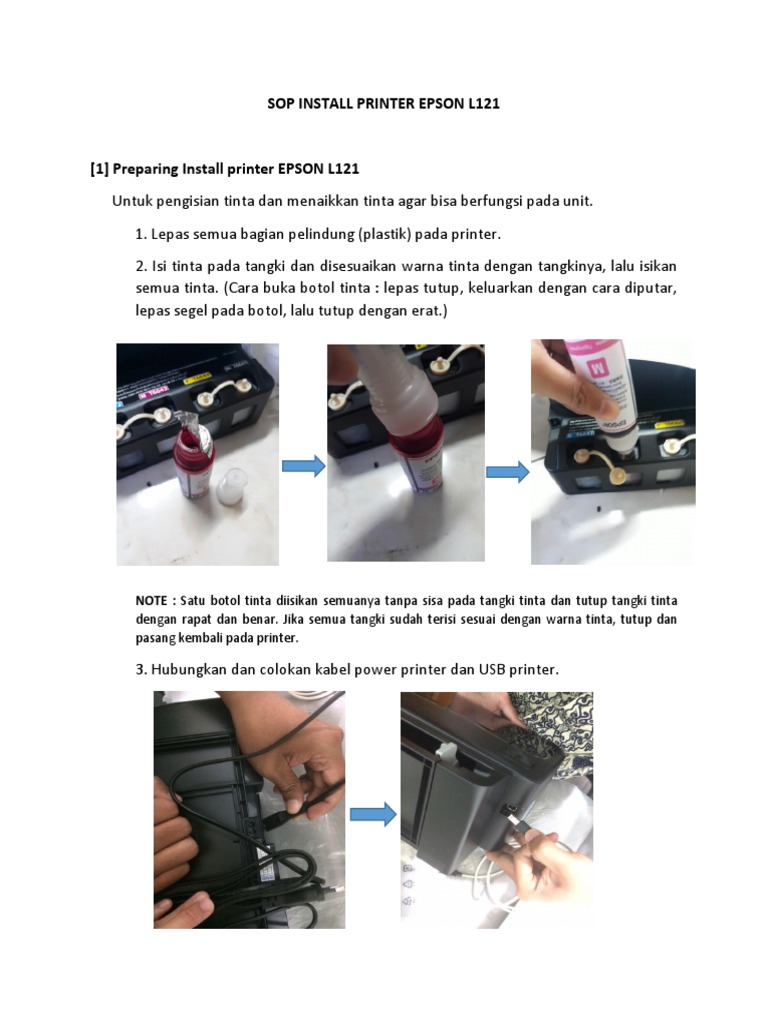 SOP INSTALL PRINTER EPSON L121

[1] Preparing Install printer EPSON L121

Untuk pengisian tinta dan menaikkan tinta agar bisa berfungsi pada unit.

1. Lepas semua bagian pelindung (plastik) pada printer.

2. Isi tinta pada tangki dan disesuaikan warna tinta dengan tangkinya, lalu isikan semua tinta. (Cara buka botol tinta : lepas tutup, keluarkan dengan cara diputar, lepas segel pada botol, lalu tutup dengan erat.)

NOTE : Satu botol tinta diisikan semuanya tanpa sisa pada tangki tinta dan tutup tangki tinta dengan rapat dan benar. Jika semua tangki sudah terisi sesuai dengan warna tinta, tutup dan pasang kembali pada printer.

3. Hubungkan dan colokan kabel power printer dan USB printer.